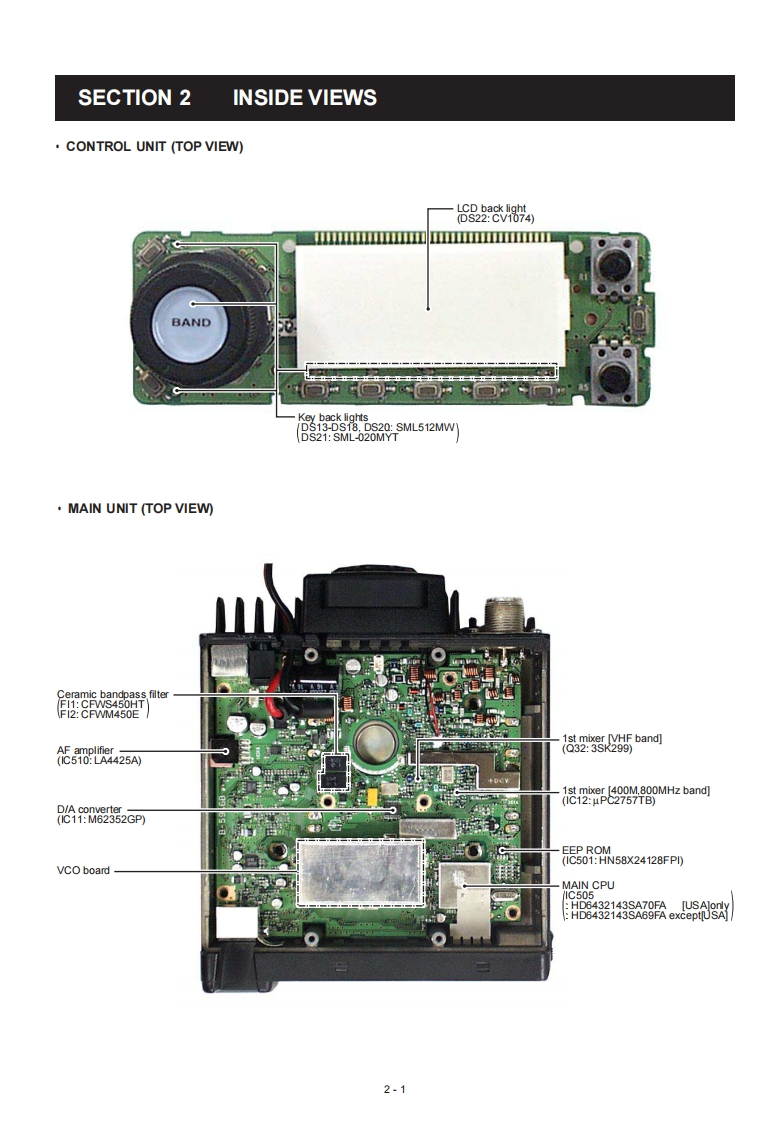 SECTION 2 INSIDE VIEWS

• CONTROL UNIT (TOP VIEW)

LCD back light
(DS22: CV1074)

BAND

Key back lights
(DS13-DS18, DS20: SML512MW
DS21: SML-020MYT)

• MAIN UNIT (TOP VIEW)

Ceramic bandpass filter
(FI1: CFWS450HT
FI2: CFWM450E)

AF amplifier
(IC510: LA4425A)

D/A converter
(IC11: M62352GP)

VCO board

1st mixer [VHF band]
(Q32: 3SK299)

1st mixer [400M,800MHz band]
(IC12: µPC2757TB)

EEP ROM
(IC501: HN58X24128FPI)

MAIN CPU
(IC505
: HD6432143SA70FA [USA]only
: HD6432143SA69FA except[USA])

2 - 1