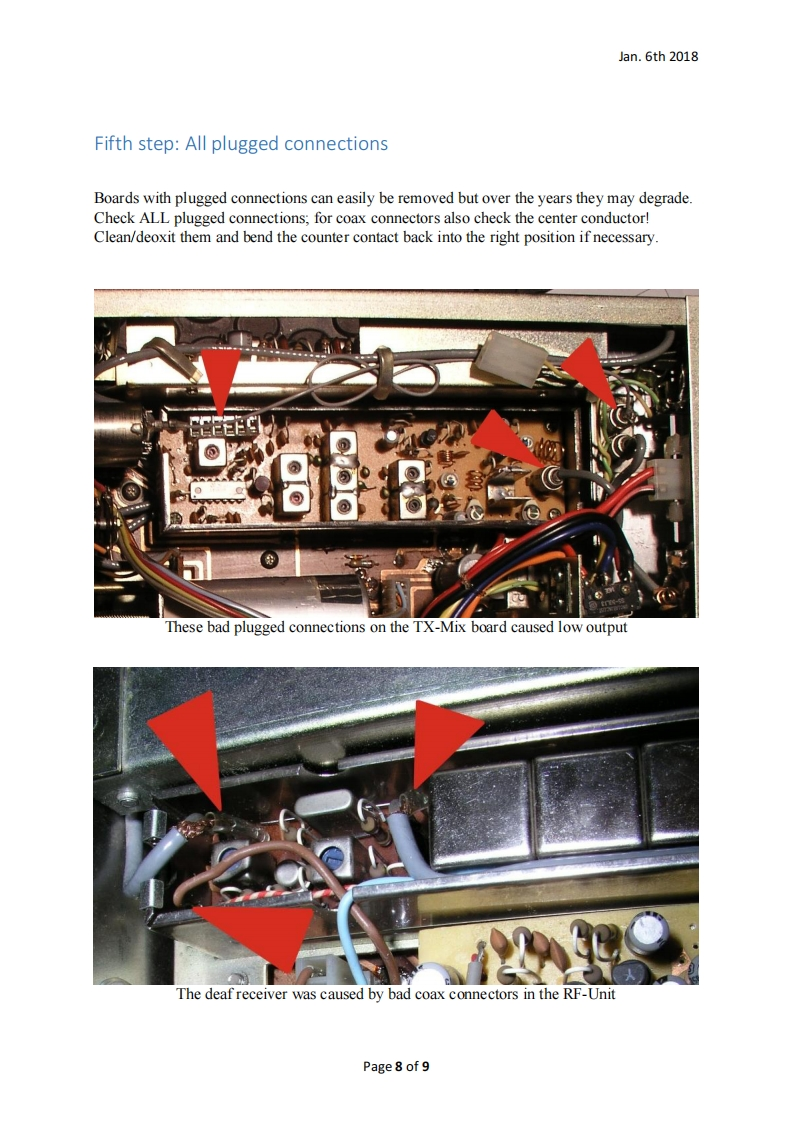 Jan. 6th 2018

Fifth step: All plugged connections

Boards with plugged connections can easily be removed but over the years they may degrade. Check ALL plugged connections; for coax connectors also check the center conductor! Clean/deoxit them and bend the counter contact back into the right position if necessary.

These bad plugged connections on the TX-Mix board caused low output

The deaf receiver was caused by bad coax connectors in the RF-Unit

Page 8 of 9