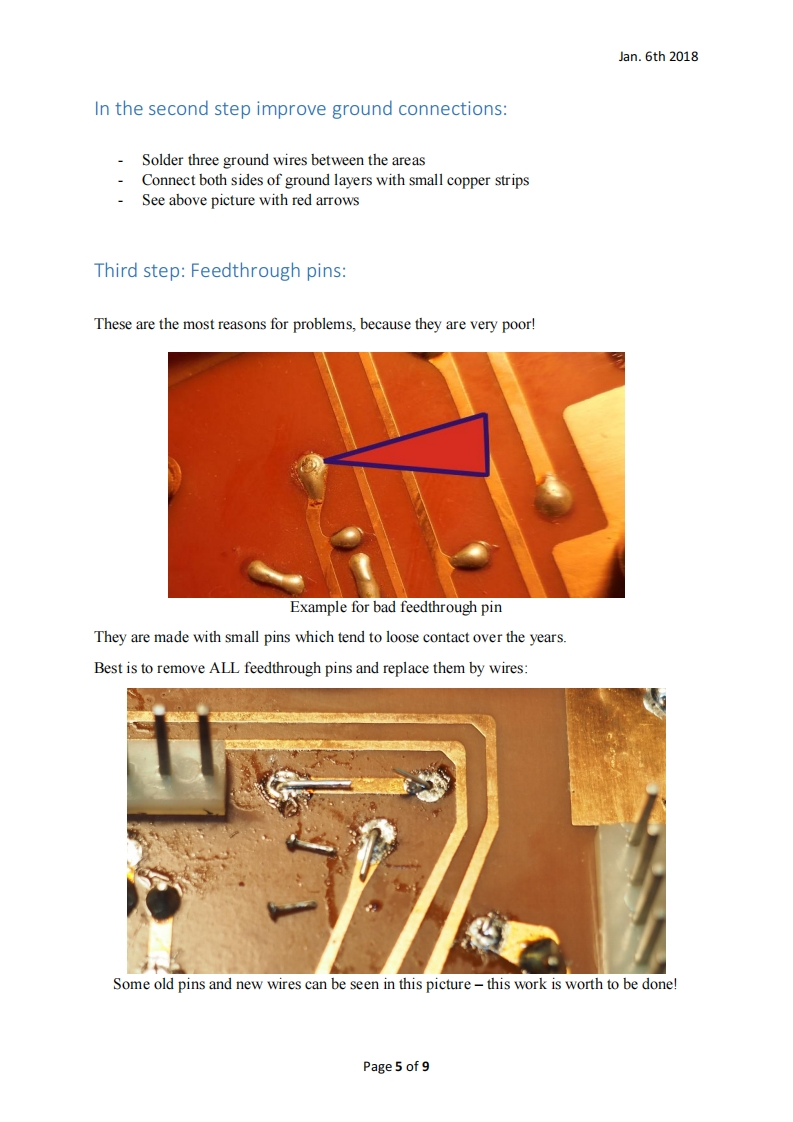 Jan. 6th 2018

In the second step improve ground connections:

- Solder three ground wires between the areas
- Connect both sides of ground layers with small copper strips
- See above picture with red arrows

Third step: Feedthrough pins:

These are the most reasons for problems, because they are very poor!

Example for bad feedthrough pin

They are made with small pins which tend to loose contact over the years.

Best is to remove ALL feedthrough pins and replace them by wires:

Some old pins and new wires can be seen in this picture – this work is worth to be done!

Page 5 of 9