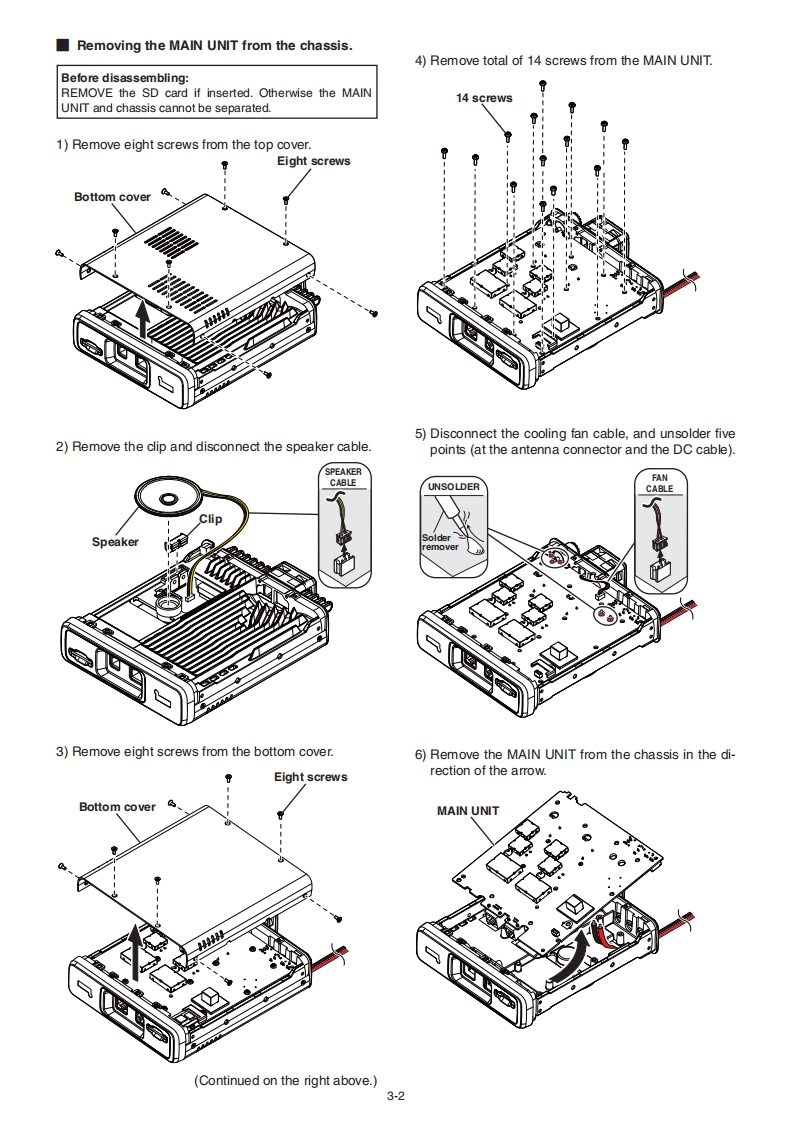 ■ Removing the MAIN UNIT from the chassis.

Before disassembling:
REMOVE the SD card if inserted. Otherwise the MAIN UNIT and chassis cannot be separated.

1) Remove eight screws from the top cover.

Eight screws

Bottom cover

2) Remove the clip and disconnect the speaker cable.

SPEAKER CABLE

Clip

Speaker

3) Remove eight screws from the bottom cover.

Eight screws

Bottom cover

(Continued on the right above.)

4) Remove total of 14 screws from the MAIN UNIT.

14 screws

5) Disconnect the cooling fan cable, and unsolder five points (at the antenna connector and the DC cable).

UNSOLDER

Solder remover

FAN CABLE

6) Remove the MAIN UNIT from the chassis in the direction of the arrow.

MAIN UNIT

3-2