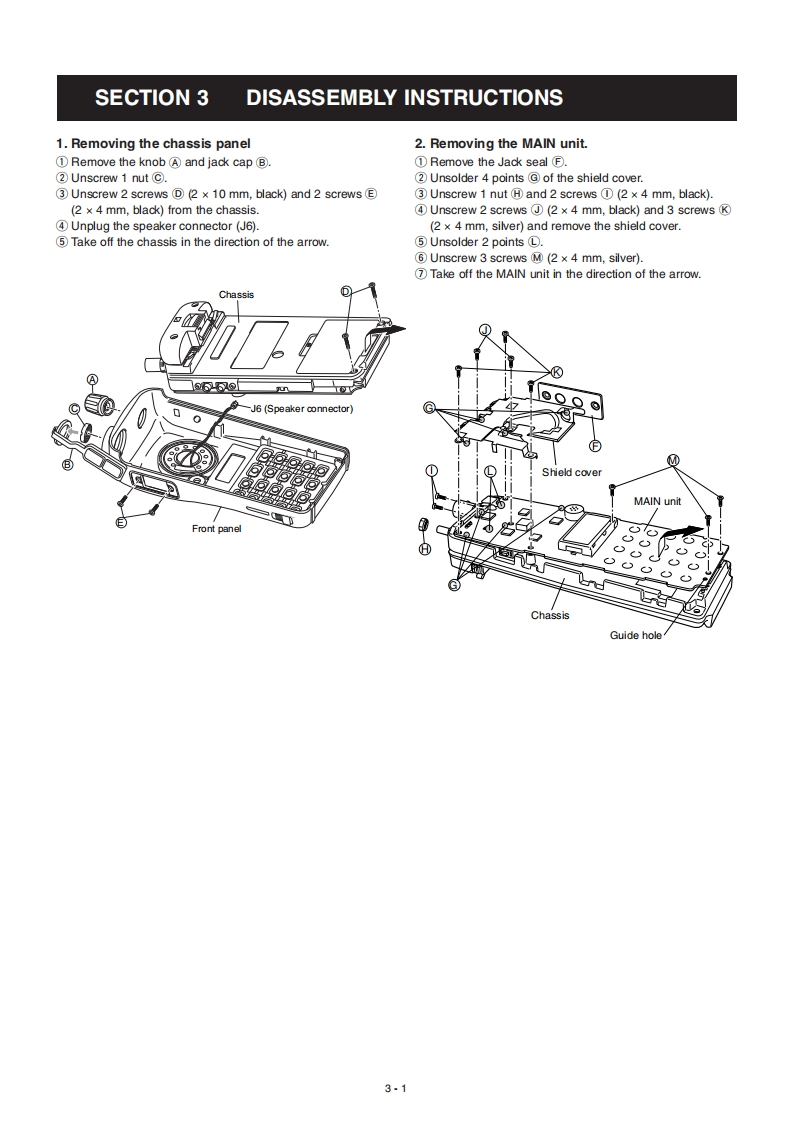 SECTION 3 DISASSEMBLY INSTRUCTIONS

1. Removing the chassis panel
① Remove the knob Ⓐ and jack cap Ⓑ.
② Unscrew 1 nut Ⓒ.
③ Unscrew 2 screws Ⓓ (2 × 10 mm, black) and 2 screws Ⓔ (2 × 4 mm, black) from the chassis.
④ Unplug the speaker connector (J6).
⑤ Take off the chassis in the direction of the arrow.

Chassis
Ⓓ
Ⓐ
Ⓒ
J6 (Speaker connector)
Ⓑ
Ⓔ
Front panel

2. Removing the MAIN unit.
① Remove the Jack seal Ⓕ.
② Unsolder 4 points Ⓖ of the shield cover.
③ Unscrew 1 nut Ⓗ and 2 screws Ⓘ (2 × 4 mm, black).
④ Unscrew 2 screws Ⓙ (2 × 4 mm, black) and 3 screws Ⓚ (2 × 4 mm, silver) and remove the shield cover.
⑤ Unsolder 2 points Ⓛ.
⑥ Unscrew 3 screws Ⓜ (2 × 4 mm, silver).
⑦ Take off the MAIN unit in the direction of the arrow.

Ⓙ
Ⓚ
Ⓖ
Ⓕ
Shield cover
Ⓜ
Ⓘ
Ⓛ
MAIN unit
Ⓗ
Ⓖ
Chassis
Guide hole

3 - 1