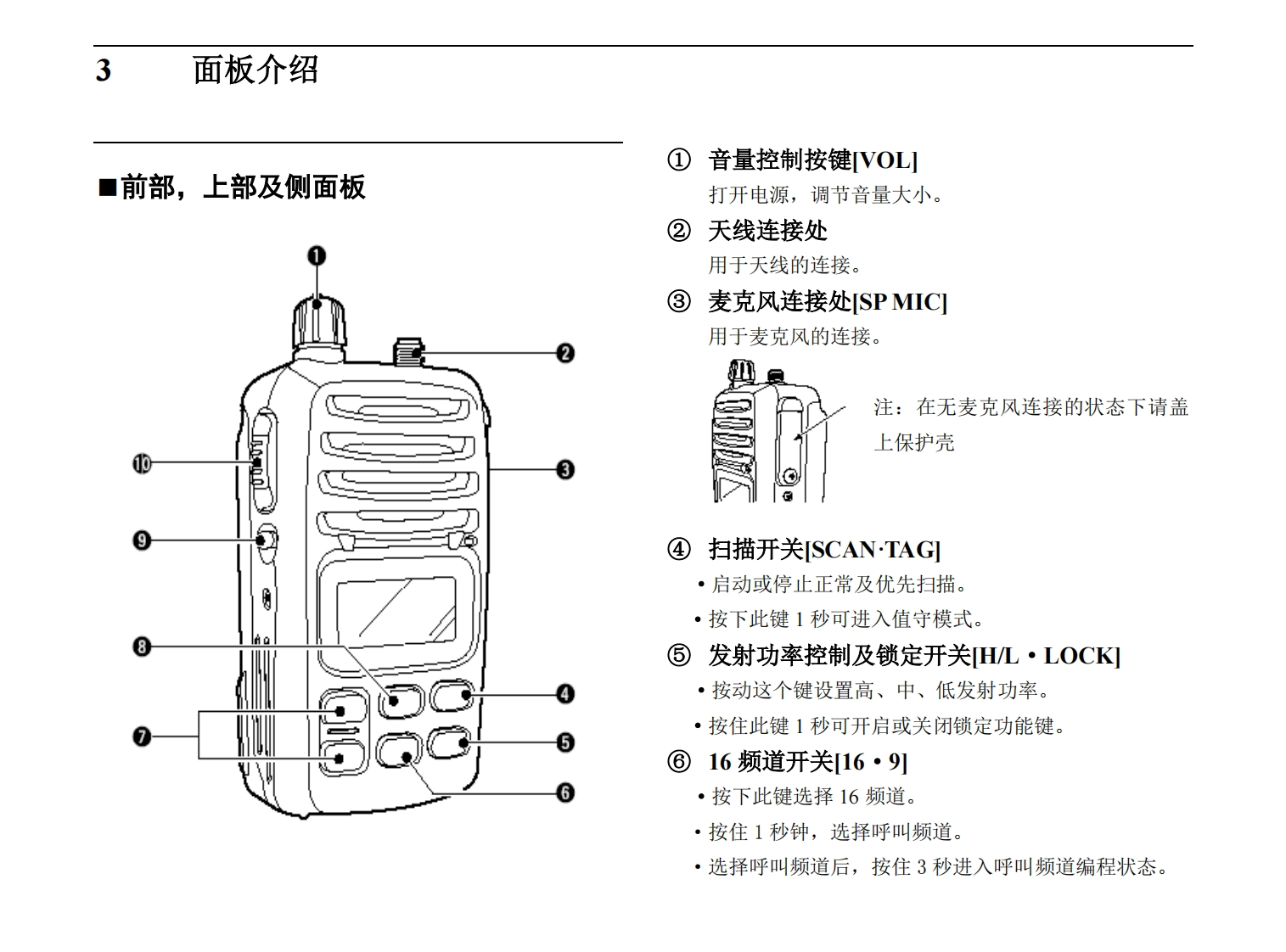 3 面板介绍

■前部，上部及侧面板

❶
❷
❿
❸
❾
❽
❹
❼
❺
❻

① 音量控制按键[VOL]
打开电源，调节音量大小。

② 天线连接处
用于天线的连接。

③ 麦克风连接处[SP MIC]
用于麦克风的连接。

注：在无麦克风连接的状态下请盖上保护壳

④ 扫描开关[SCAN·TAG]
• 启动或停止正常及优先扫描。
• 按下此键 1 秒可进入值守模式。

⑤ 发射功率控制及锁定开关[H/L・LOCK]
• 按动这个键设置高、中、低发射功率。
• 按住此键 1 秒可开启或关闭锁定功能键。

⑥ 16 频道开关[16・9]
• 按下此键选择 16 频道。
• 按住 1 秒钟，选择呼叫频道。
• 选择呼叫频道后，按住 3 秒进入呼叫频道编程状态。