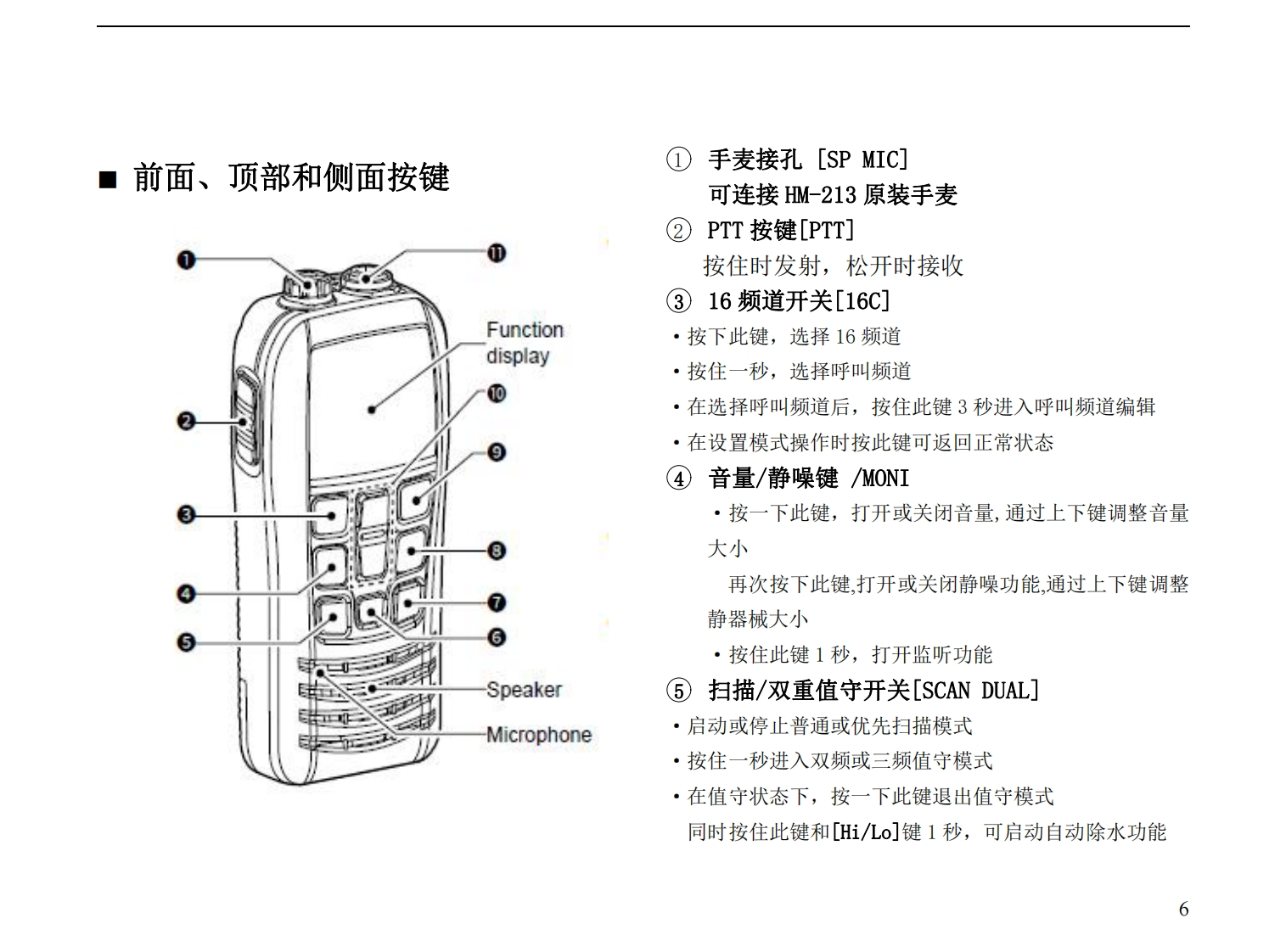 ■ 前面、顶部和侧面按键

❶
⓫
Function display
❿
❷
❾
❸
❽
❹
❼
❺
❻
Speaker
Microphone

① 手麦接孔 [SP MIC]
可连接 HM-213 原装手麦
② PTT 按键[PTT]
按住时发射，松开时接收
③ 16 频道开关[16C]
• 按下此键，选择 16 频道
• 按住一秒，选择呼叫频道
• 在选择呼叫频道后，按住此键 3 秒进入呼叫频道编辑
• 在设置模式操作时按此键可返回正常状态
④ 音量/静噪键 /MONI
• 按一下此键，打开或关闭音量,通过上下键调整音量大小
再次按下此键,打开或关闭静噪功能,通过上下键调整静器械大小
• 按住此键 1 秒，打开监听功能
⑤ 扫描/双重值守开关[SCAN DUAL]
• 启动或停止普通或优先扫描模式
• 按住一秒进入双频或三频值守模式
• 在值守状态下，按一下此键退出值守模式
同时按住此键和[Hi/Lo]键 1 秒，可启动自动除水功能

6