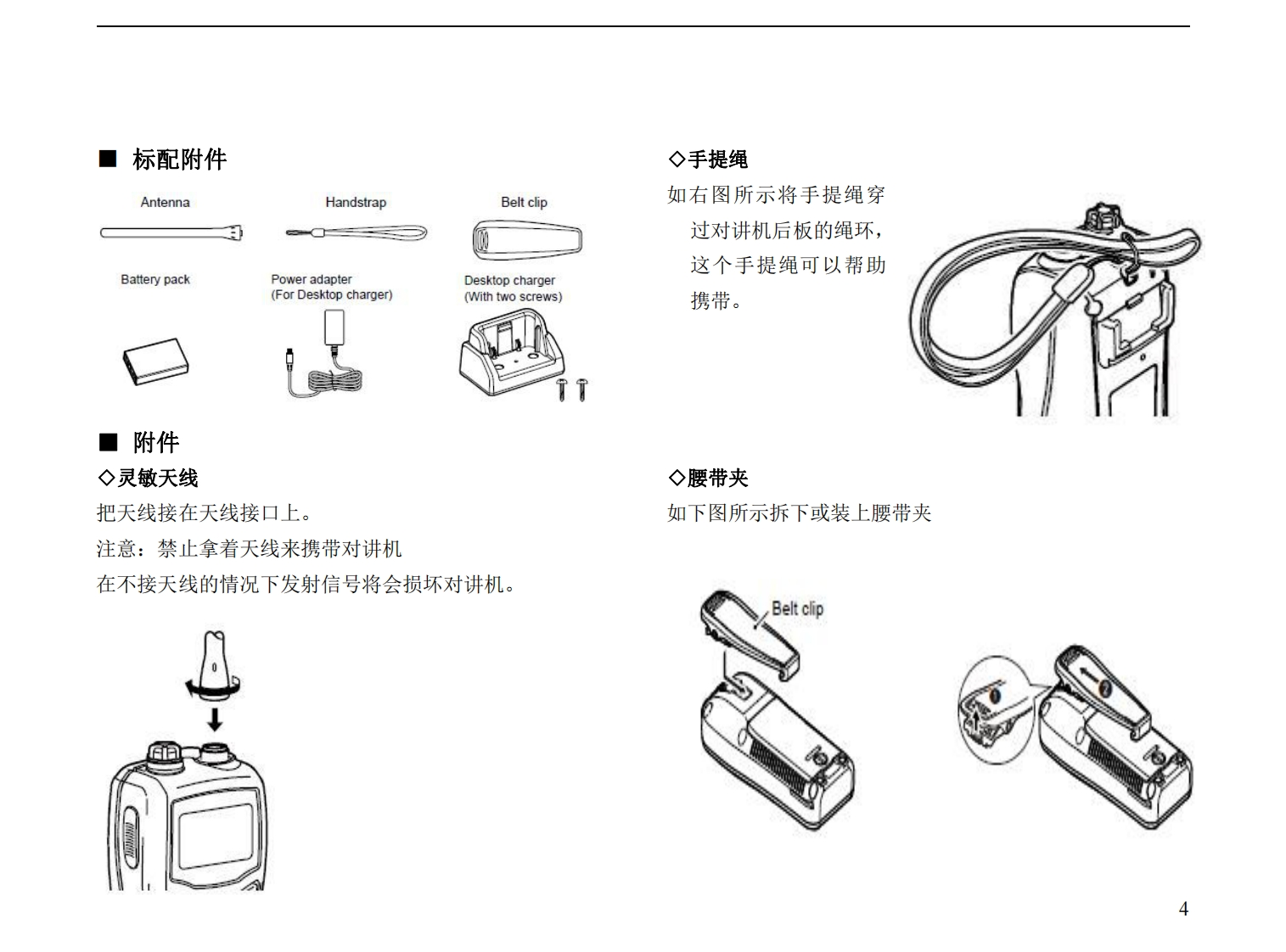 ■ 标配附件

Antenna

Handstrap

Belt clip

Battery pack

Power adapter
(For Desktop charger)

Desktop charger
(With two screws)

■ 附件

◇灵敏天线

把天线接在天线接口上。

注意：禁止拿着天线来携带对讲机

在不接天线的情况下发射信号将会损坏对讲机。

◇手提绳

如右图所示将手提绳穿过对讲机后板的绳环，这个手提绳可以帮助携带。

◇腰带夹

如下图所示拆下或装上腰带夹

Belt clip

4