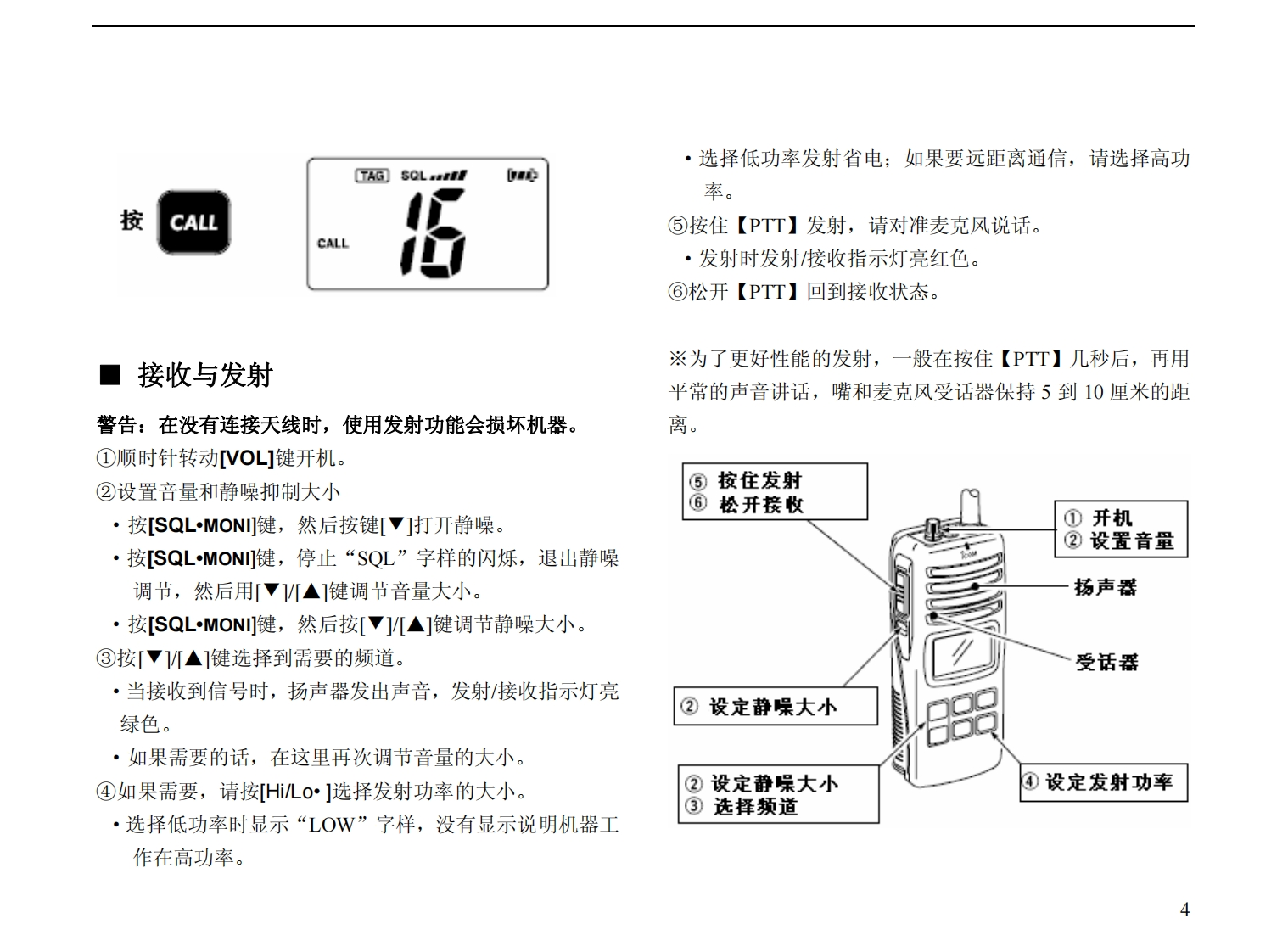 按 CALL

TAG SQL

CALL 16

■ 接收与发射

警告：在没有连接天线时，使用发射功能会损坏机器。

①顺时针转动[VOL]键开机。

②设置音量和静噪抑制大小

• 按[SQL•MONI]键，然后按键[▼]打开静噪。

• 按[SQL•MONI]键，停止“SQL”字样的闪烁，退出静噪调节，然后用[▼]/[▲]键调节音量大小。

• 按[SQL•MONI]键，然后按[▼]/[▲]键调节静噪大小。

③按[▼]/[▲]键选择到需要的频道。

• 当接收到信号时，扬声器发出声音，发射/接收指示灯亮绿色。

• 如果需要的话，在这里再次调节音量的大小。

④如果需要，请按[Hi/Lo• ]选择发射功率的大小。

• 选择低功率时显示“LOW”字样，没有显示说明机器工作在高功率。

• 选择低功率发射省电；如果要远距离通信，请选择高功率。

⑤按住【PTT】发射，请对准麦克风说话。

• 发射时发射/接收指示灯亮红色。

⑥松开【PTT】回到接收状态。

※为了更好性能的发射，一般在按住【PTT】几秒后，再用平常的声音讲话，嘴和麦克风受话器保持 5 到 10 厘米的距离。

⑤ 按住发射
⑥ 松开接收

① 开机
② 设置音量

扬声器

受话器

② 设定静噪大小

② 设定静噪大小
③ 选择频道

④ 设定发射功率

4