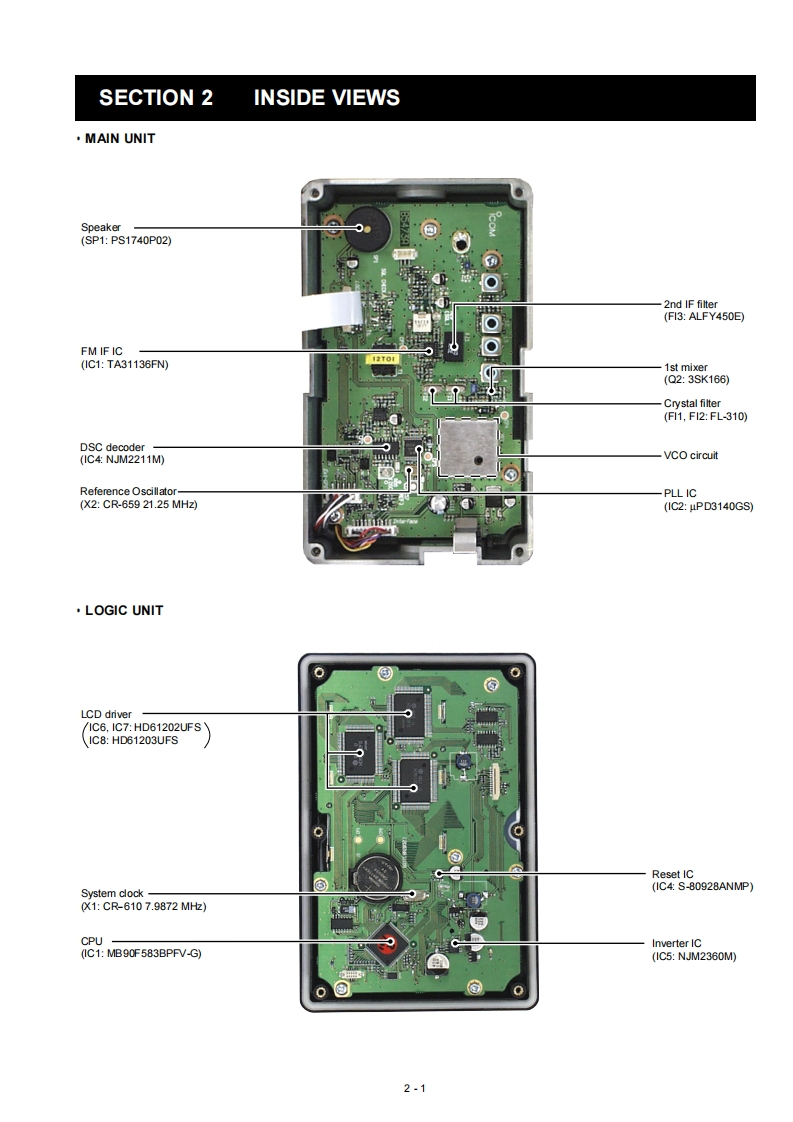 SECTION 2 INSIDE VIEWS

• MAIN UNIT

Speaker
(SP1: PS1740P02)

FM IF IC
(IC1: TA31136FN)

DSC decoder
(IC4: NJM2211M)

Reference Oscillator
(X2: CR-659 21.25 MHz)

2nd IF filter
(FI3: ALFY450E)

1st mixer
(Q2: 3SK166)

Crystal filter
(FI1, FI2: FL-310)

VCO circuit

PLL IC
(IC2: μPD3140GS)

• LOGIC UNIT

LCD driver
(IC6, IC7: HD61202UFS
IC8: HD61203UFS)

System clock
(X1: CR-610 7.9872 MHz)

CPU
(IC1: MB90F583BPFV-G)

Reset IC
(IC4: S-80928ANMP)

Inverter IC
(IC5: NJM2360M)

2 - 1