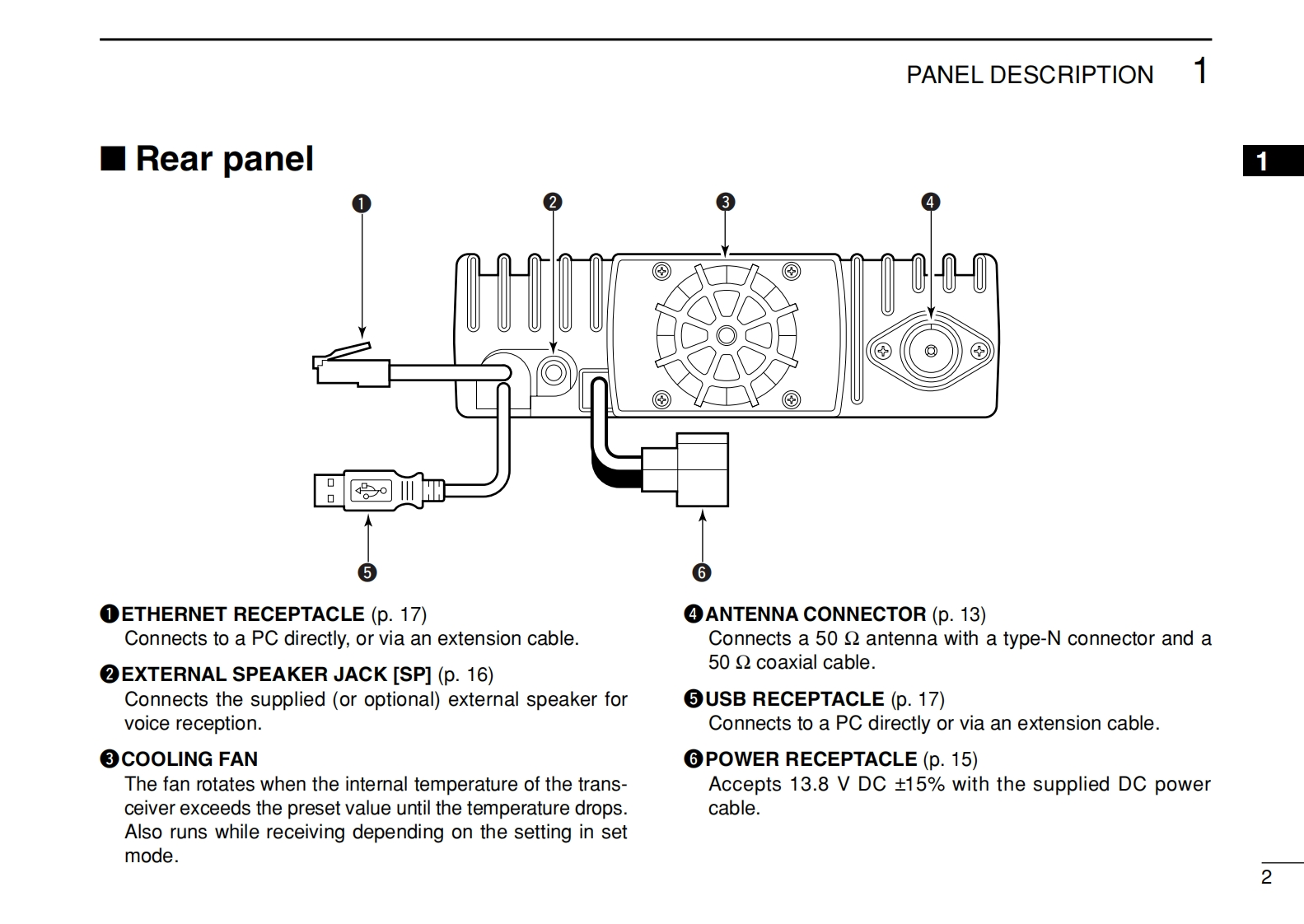 PANEL DESCRIPTION 1

1

■ Rear panel

❶ ❷ ❸ ❹

❺ ❻

❶ETHERNET RECEPTACLE (p. 17)
Connects to a PC directly, or via an extension cable.

❷EXTERNAL SPEAKER JACK [SP] (p. 16)
Connects the supplied (or optional) external speaker for voice reception.

❸COOLING FAN
The fan rotates when the internal temperature of the transceiver exceeds the preset value until the temperature drops. Also runs while receiving depending on the setting in set mode.

❹ANTENNA CONNECTOR (p. 13)
Connects a 50 Ω antenna with a type-N connector and a 50 Ω coaxial cable.

❺USB RECEPTACLE (p. 17)
Connects to a PC directly or via an extension cable.

❻POWER RECEPTACLE (p. 15)
Accepts 13.8 V DC ±15% with the supplied DC power cable.

2