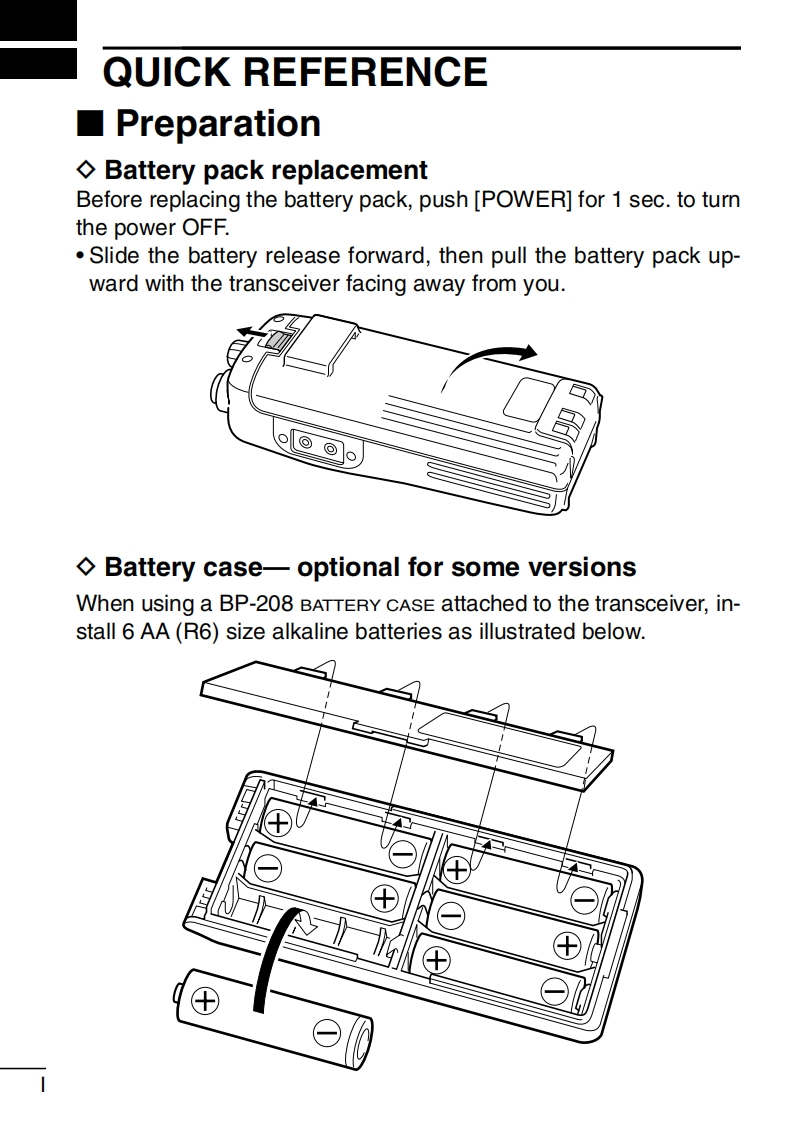 QUICK REFERENCE

■ Preparation

◇ Battery pack replacement

Before replacing the battery pack, push [POWER] for 1 sec. to turn the power OFF.

• Slide the battery release forward, then pull the battery pack upward with the transceiver facing away from you.

◇ Battery case— optional for some versions

When using a BP-208 BATTERY CASE attached to the transceiver, install 6 AA (R6) size alkaline batteries as illustrated below.

I