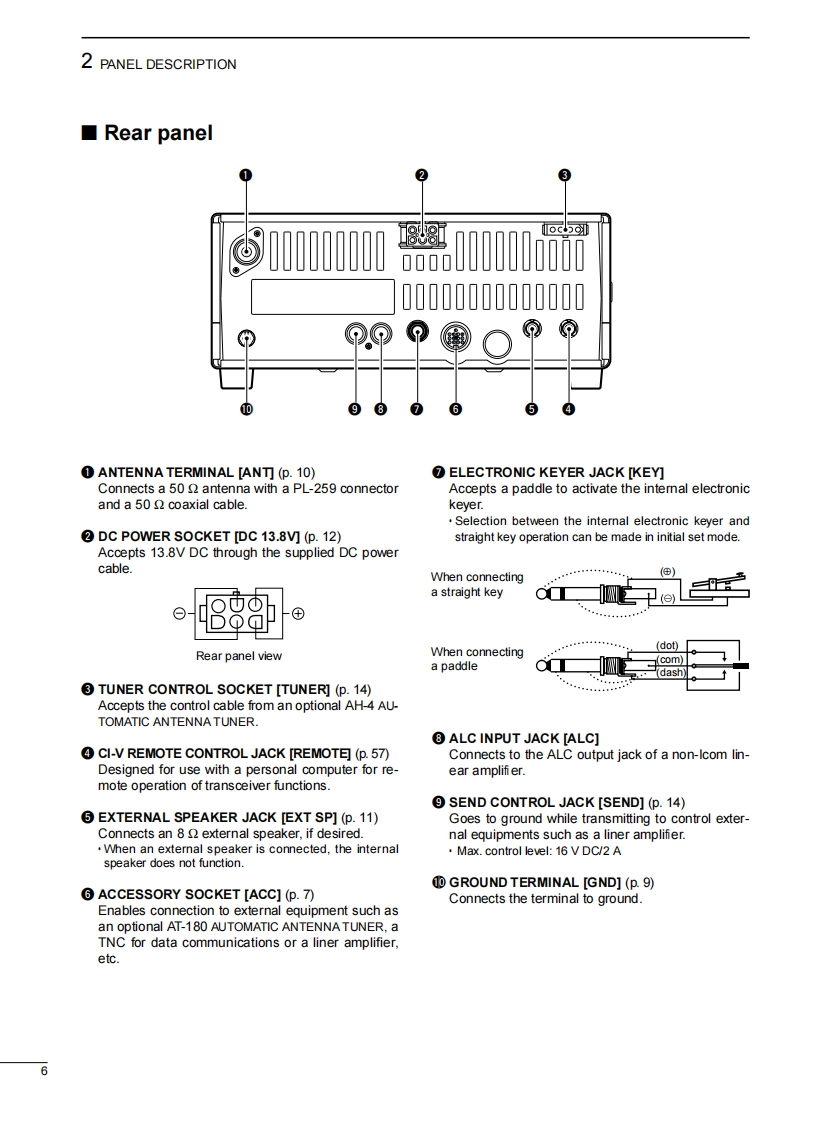 2 PANEL DESCRIPTION

■ Rear panel

❶ ❷ ❸

❿ ❾ ❽ ❼ ❻ ❺ ❹

❶ ANTENNA TERMINAL [ANT] (p. 10)
Connects a 50 Ω antenna with a PL-259 connector and a 50 Ω coaxial cable.

❷ DC POWER SOCKET [DC 13.8V] (p. 12)
Accepts 13.8V DC through the supplied DC power cable.

⊖ ⊕

Rear panel view

❸ TUNER CONTROL SOCKET [TUNER] (p. 14)
Accepts the control cable from an optional AH-4 AUTOMATIC ANTENNA TUNER.

❹ CI-V REMOTE CONTROL JACK [REMOTE] (p. 57)
Designed for use with a personal computer for remote operation of transceiver functions.

❺ EXTERNAL SPEAKER JACK [EXT SP] (p. 11)
Connects an 8 Ω external speaker, if desired.
• When an external speaker is connected, the internal speaker does not function.

❻ ACCESSORY SOCKET [ACC] (p. 7)
Enables connection to external equipment such as an optional AT-180 AUTOMATIC ANTENNA TUNER, a TNC for data communications or a liner amplifier, etc.

❼ ELECTRONIC KEYER JACK [KEY]
Accepts a paddle to activate the internal electronic keyer.
• Selection between the internal electronic keyer and straight key operation can be made in initial set mode.

When connecting a straight key
(⊕)
(⊖)

When connecting a paddle
(dot)
(com)
(dash)

❽ ALC INPUT JACK [ALC]
Connects to the ALC output jack of a non-Icom linear amplifier.

❾ SEND CONTROL JACK [SEND] (p. 14)
Goes to ground while transmitting to control external equipments such as a liner amplifier.
• Max. control level: 16 V DC/2 A

❿ GROUND TERMINAL [GND] (p. 9)
Connects the terminal to ground.

6