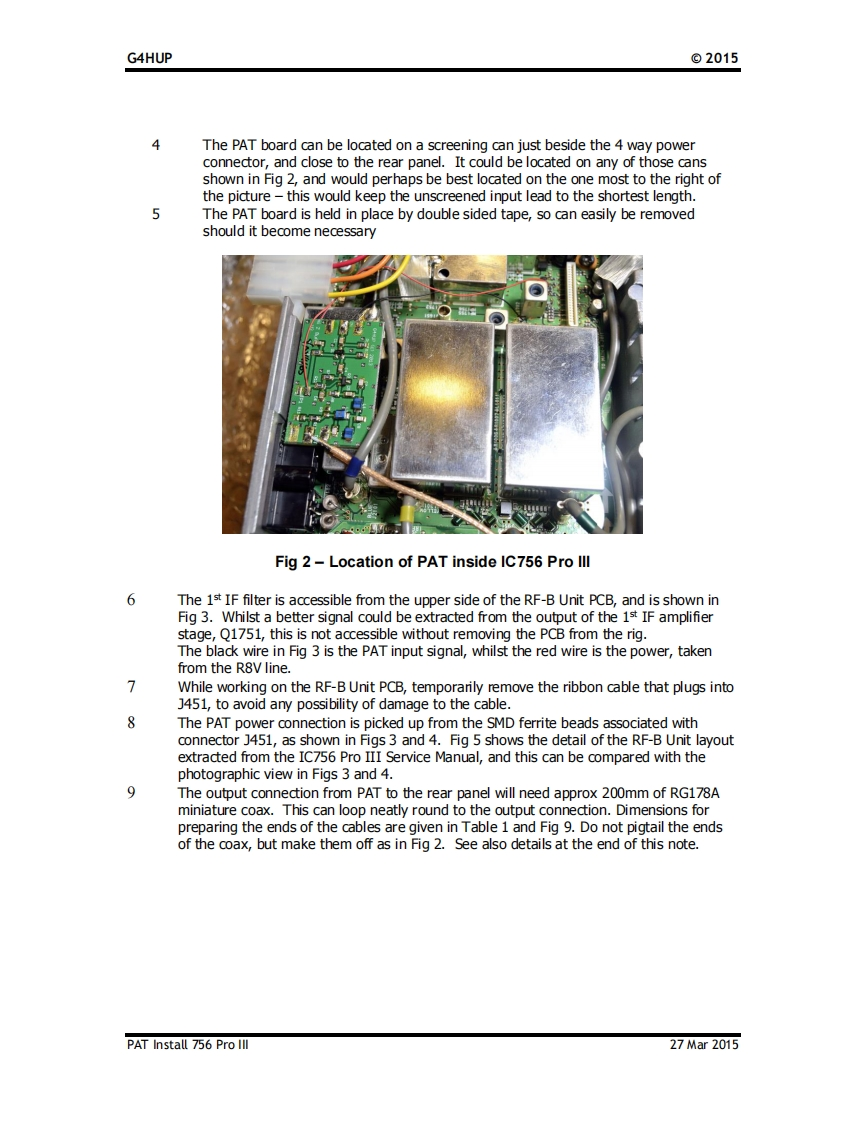 G4HUP © 2015

4 The PAT board can be located on a screening can just beside the 4 way power connector, and close to the rear panel. It could be located on any of those cans shown in Fig 2, and would perhaps be best located on the one most to the right of the picture – this would keep the unscreened input lead to the shortest length.

5 The PAT board is held in place by double sided tape, so can easily be removed should it become necessary

Fig 2 – Location of PAT inside IC756 Pro III

6 The 1$^{st}$ IF filter is accessible from the upper side of the RF-B Unit PCB, and is shown in Fig 3. Whilst a better signal could be extracted from the output of the 1$^{st}$ IF amplifier stage, Q1751, this is not accessible without removing the PCB from the rig.
The black wire in Fig 3 is the PAT input signal, whilst the red wire is the power, taken from the R8V line.

7 While working on the RF-B Unit PCB, temporarily remove the ribbon cable that plugs into J451, to avoid any possibility of damage to the cable.

8 The PAT power connection is picked up from the SMD ferrite beads associated with connector J451, as shown in Figs 3 and 4. Fig 5 shows the detail of the RF-B Unit layout extracted from the IC756 Pro III Service Manual, and this can be compared with the photographic view in Figs 3 and 4.

9 The output connection from PAT to the rear panel will need approx 200mm of RG178A miniature coax. This can loop neatly round to the output connection. Dimensions for preparing the ends of the cables are given in Table 1 and Fig 9. Do not pigtail the ends of the coax, but make them off as in Fig 2. See also details at the end of this note.

PAT Install 756 Pro III 27 Mar 2015