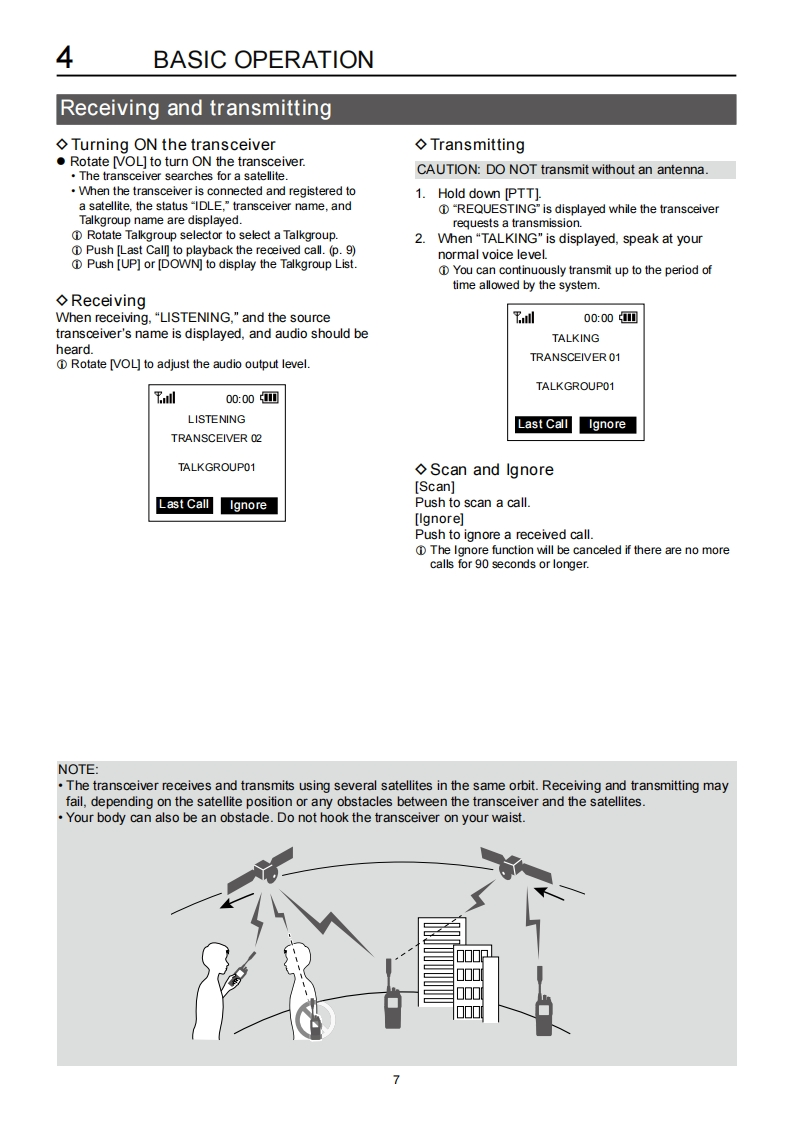 4 BASIC OPERATION

Receiving and transmitting

◇ Turning ON the transceiver
● Rotate [VOL] to turn ON the transceiver.
• The transceiver searches for a satellite.
• When the transceiver is connected and registered to a satellite, the status "IDLE," transceiver name, and Talkgroup name are displayed.
ⓘ Rotate Talkgroup selector to select a Talkgroup.
ⓘ Push [Last Call] to playback the received call. (p. 9)
ⓘ Push [UP] or [DOWN] to display the Talkgroup List.

◇ Receiving
When receiving, "LISTENING," and the source transceiver's name is displayed, and audio should be heard.
ⓘ Rotate [VOL] to adjust the audio output level.

00:00
LISTENING
TRANSCEIVER 02
TALKGROUP01
Last Call Ignore

◇ Transmitting
CAUTION: DO NOT transmit without an antenna.
1. Hold down [PTT].
ⓘ "REQUESTING" is displayed while the transceiver requests a transmission.
2. When "TALKING" is displayed, speak at your normal voice level.
ⓘ You can continuously transmit up to the period of time allowed by the system.

00:00
TALKING
TRANSCEIVER 01
TALKGROUP01
Last Call Ignore

◇ Scan and Ignore
[Scan]
Push to scan a call.
[Ignore]
Push to ignore a received call.
ⓘ The Ignore function will be canceled if there are no more calls for 90 seconds or longer.

NOTE:
• The transceiver receives and transmits using several satellites in the same orbit. Receiving and transmitting may fail, depending on the satellite position or any obstacles between the transceiver and the satellites.
• Your body can also be an obstacle. Do not hook the transceiver on your waist.

7