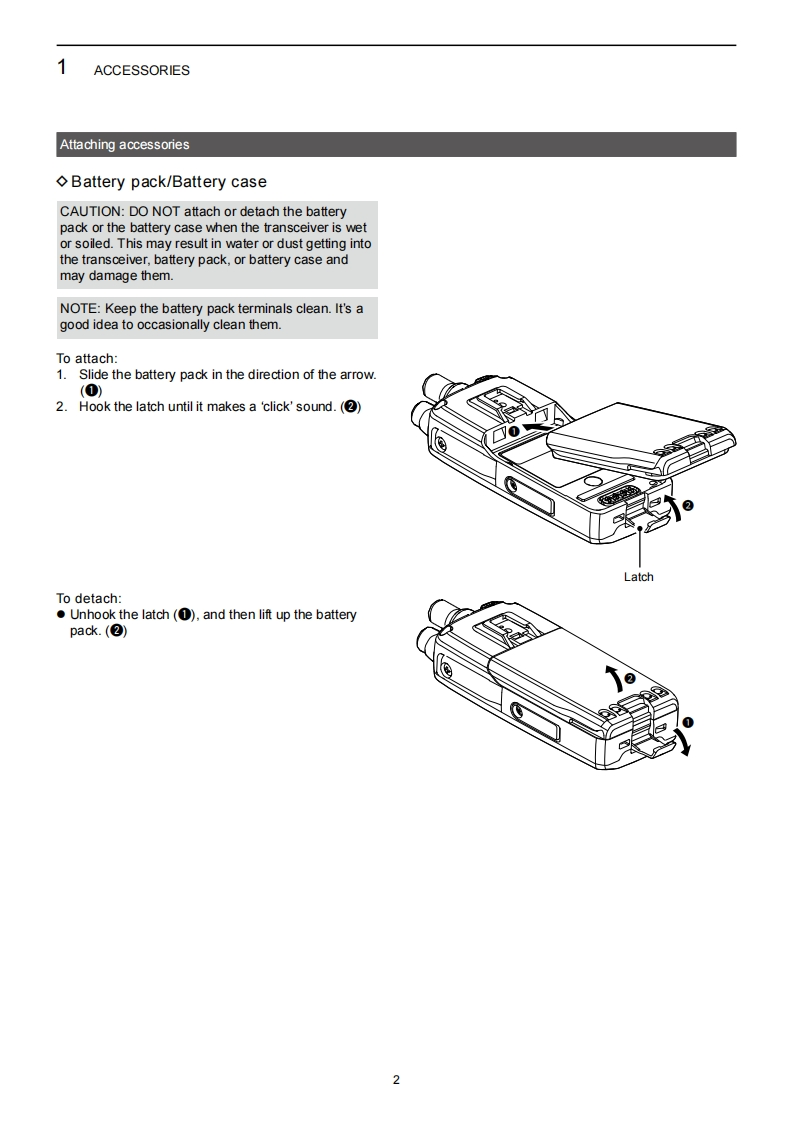 1 ACCESSORIES

Attaching accessories

◇ Battery pack/Battery case

CAUTION: DO NOT attach or detach the battery pack or the battery case when the transceiver is wet or soiled. This may result in water or dust getting into the transceiver, battery pack, or battery case and may damage them.

NOTE: Keep the battery pack terminals clean. It's a good idea to occasionally clean them.

To attach:
1. Slide the battery pack in the direction of the arrow. (❶)
2. Hook the latch until it makes a 'click' sound. (❷)

❶
❷
Latch

To detach:
● Unhook the latch (❶), and then lift up the battery pack. (❷)

❷
❶

2