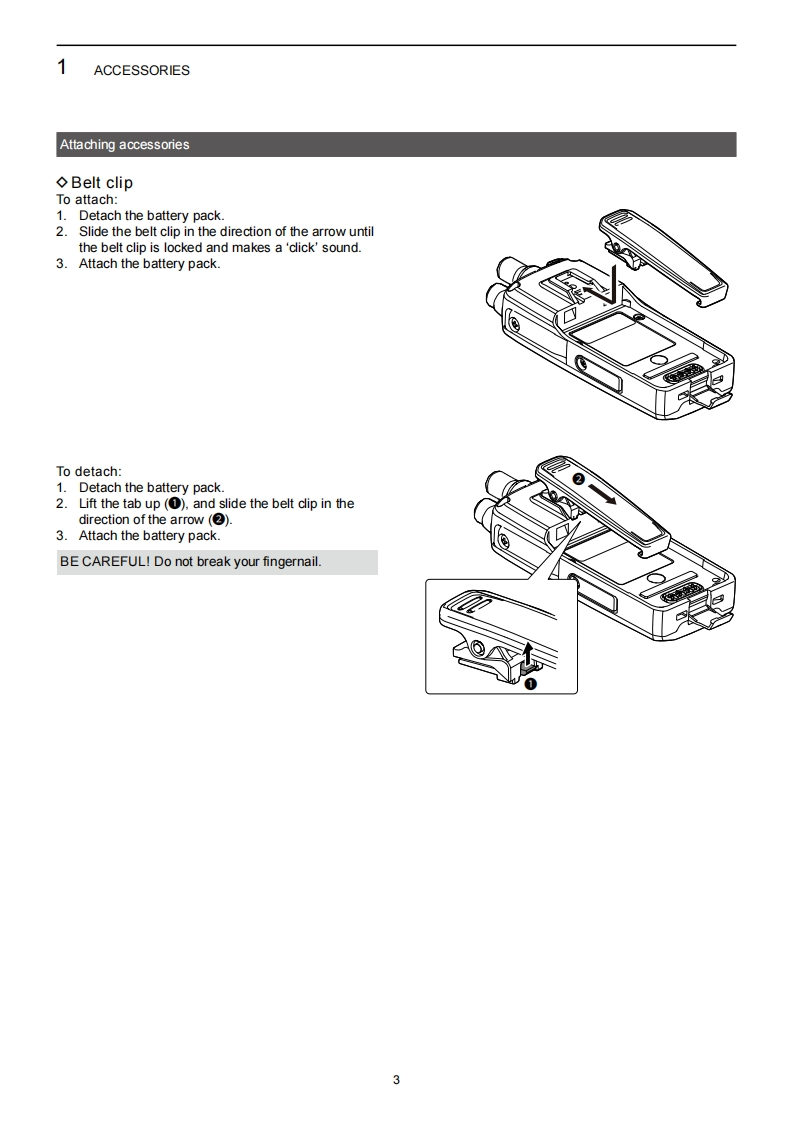 1 ACCESSORIES

Attaching accessories

◇ Belt clip
To attach:
1. Detach the battery pack.
2. Slide the belt clip in the direction of the arrow until the belt clip is locked and makes a 'click' sound.
3. Attach the battery pack.

To detach:
1. Detach the battery pack.
2. Lift the tab up (❶), and slide the belt clip in the direction of the arrow (❷).
3. Attach the battery pack.

BE CAREFUL! Do not break your fingernail.

❷

❶

3