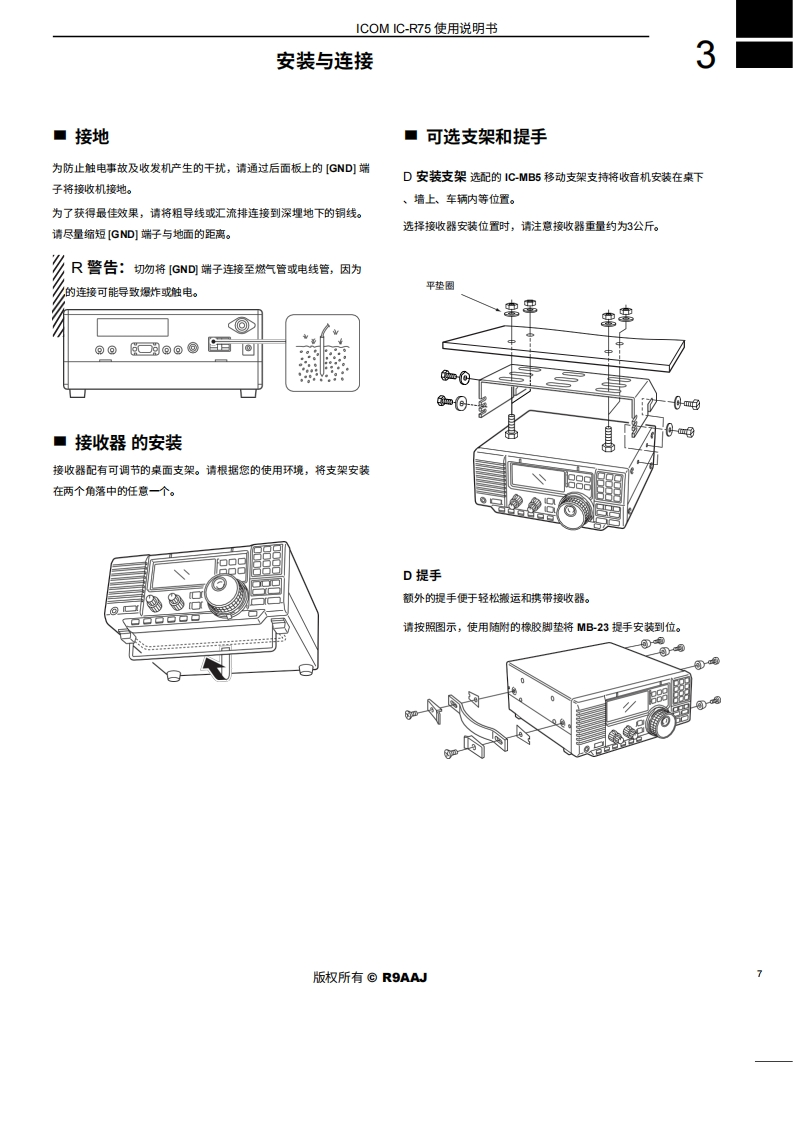 ICOM IC-R75 使用说明书

安装与连接

3

■ 接地

为防止触电事故及收发机产生的干扰，请通过后面板上的 [GND] 端子将接收机接地。

为了获得最佳效果，请将粗导线或汇流排连接到深埋地下的铜线。请尽量缩短 [GND] 端子与地面的距离。

R 警告：切勿将 [GND] 端子连接至燃气管或电线管，因为的连接可能导致爆炸或触电。

■ 接收器 的安装

接收器配有可调节的桌面支架。请根据您的使用环境，将支架安装在两个角落中的任意一个。

■ 可选支架和提手

D 安装支架 选配的 IC-MB5 移动支架支持将收音机安装在桌下、墙上、车辆内等位置。

选择接收器安装位置时，请注意接收器重量约为3公斤。

平垫圈

D 提手

额外的提手便于轻松搬运和携带接收器。

请按照图示，使用随附的橡胶脚垫将 MB-23 提手安装到位。

版权所有 © R9AAJ

7