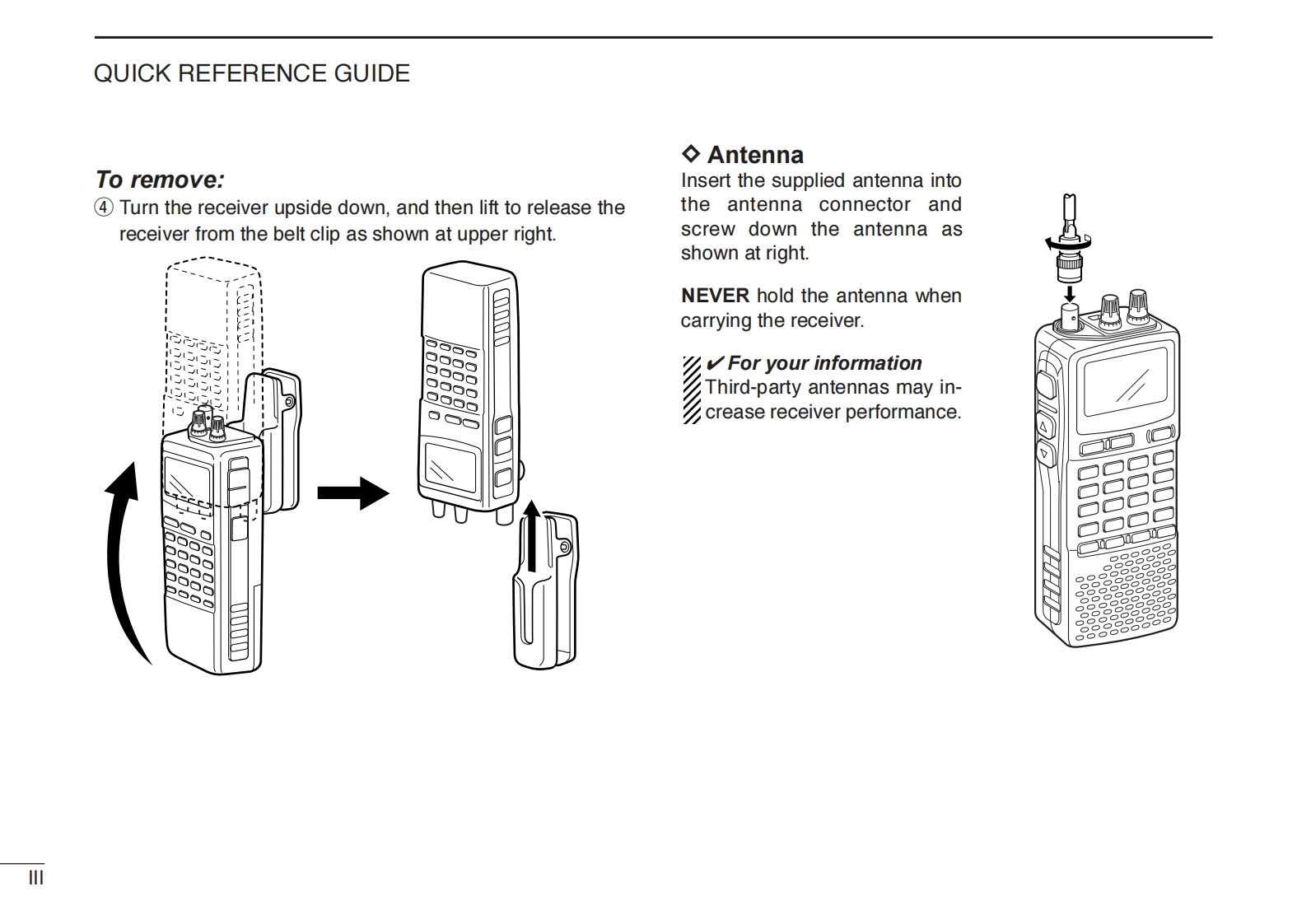 QUICK REFERENCE GUIDE

To remove:

④ Turn the receiver upside down, and then lift to release the receiver from the belt clip as shown at upper right.

◇ Antenna

Insert the supplied antenna into the antenna connector and screw down the antenna as shown at right.

NEVER hold the antenna when carrying the receiver.

✔ For your information

Third-party antennas may increase receiver performance.

III