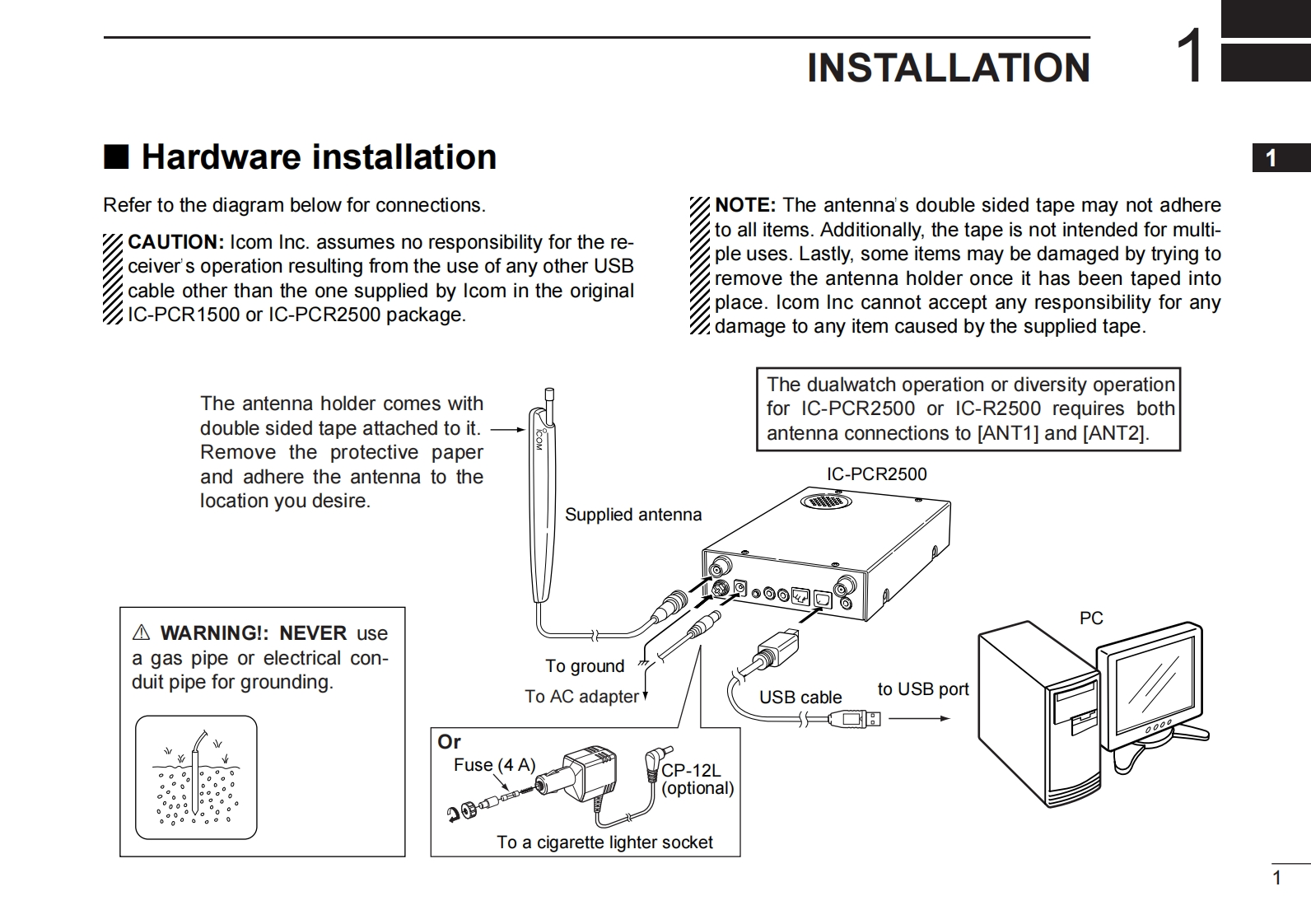 INSTALLATION 1

1

■ Hardware installation

Refer to the diagram below for connections.

CAUTION: Icom Inc. assumes no responsibility for the receiver's operation resulting from the use of any other USB cable other than the one supplied by Icom in the original IC-PCR1500 or IC-PCR2500 package.

NOTE: The antenna's double sided tape may not adhere to all items. Additionally, the tape is not intended for multiple uses. Lastly, some items may be damaged by trying to remove the antenna holder once it has been taped into place. Icom Inc cannot accept any responsibility for any damage to any item caused by the supplied tape.

The antenna holder comes with double sided tape attached to it. Remove the protective paper and adhere the antenna to the location you desire.

ICOM

Supplied antenna

The dualwatch operation or diversity operation for IC-PCR2500 or IC-R2500 requires both antenna connections to [ANT1] and [ANT2].

IC-PCR2500

⚠ WARNING!: NEVER use a gas pipe or electrical conduit pipe for grounding.

To ground

To AC adapter

USB cable

to USB port

PC

Or

Fuse (4 A)

CP-12L (optional)

To a cigarette lighter socket

1