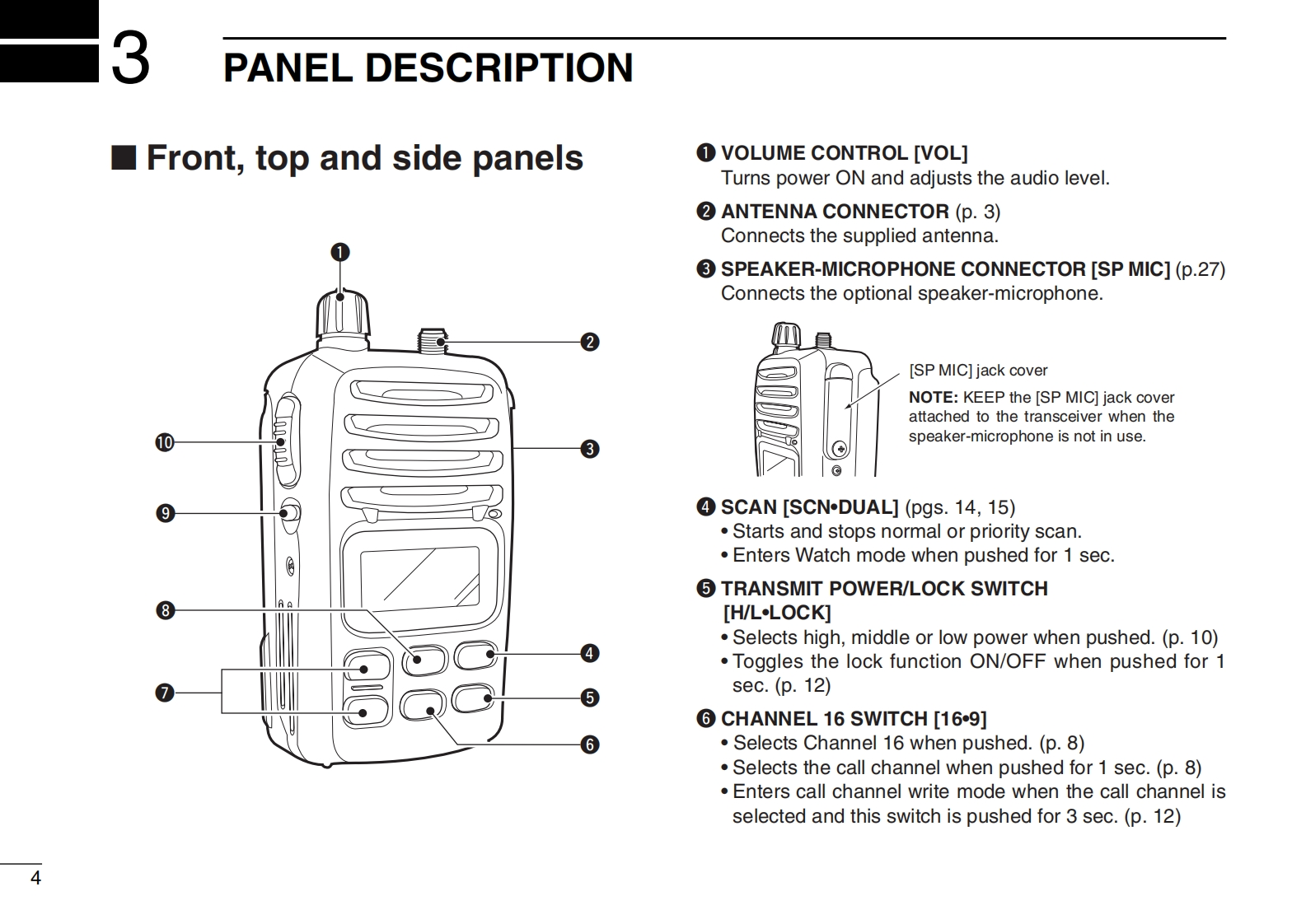 3 PANEL DESCRIPTION

■ Front, top and side panels

❶
❷
❿
❸
❾
❽
❹
❼
❺
❻

❶ VOLUME CONTROL [VOL]
Turns power ON and adjusts the audio level.

❷ ANTENNA CONNECTOR (p. 3)
Connects the supplied antenna.

❸ SPEAKER-MICROPHONE CONNECTOR [SP MIC] (p.27)
Connects the optional speaker-microphone.

[SP MIC] jack cover

NOTE: KEEP the [SP MIC] jack cover attached to the transceiver when the speaker-microphone is not in use.

❹ SCAN [SCN•DUAL] (pgs. 14, 15)
• Starts and stops normal or priority scan.
• Enters Watch mode when pushed for 1 sec.

❺ TRANSMIT POWER/LOCK SWITCH [H/L•LOCK]
• Selects high, middle or low power when pushed. (p. 10)
• Toggles the lock function ON/OFF when pushed for 1 sec. (p. 12)

❻ CHANNEL 16 SWITCH [16•9]
• Selects Channel 16 when pushed. (p. 8)
• Selects the call channel when pushed for 1 sec. (p. 8)
• Enters call channel write mode when the call channel is selected and this switch is pushed for 3 sec. (p. 12)

4