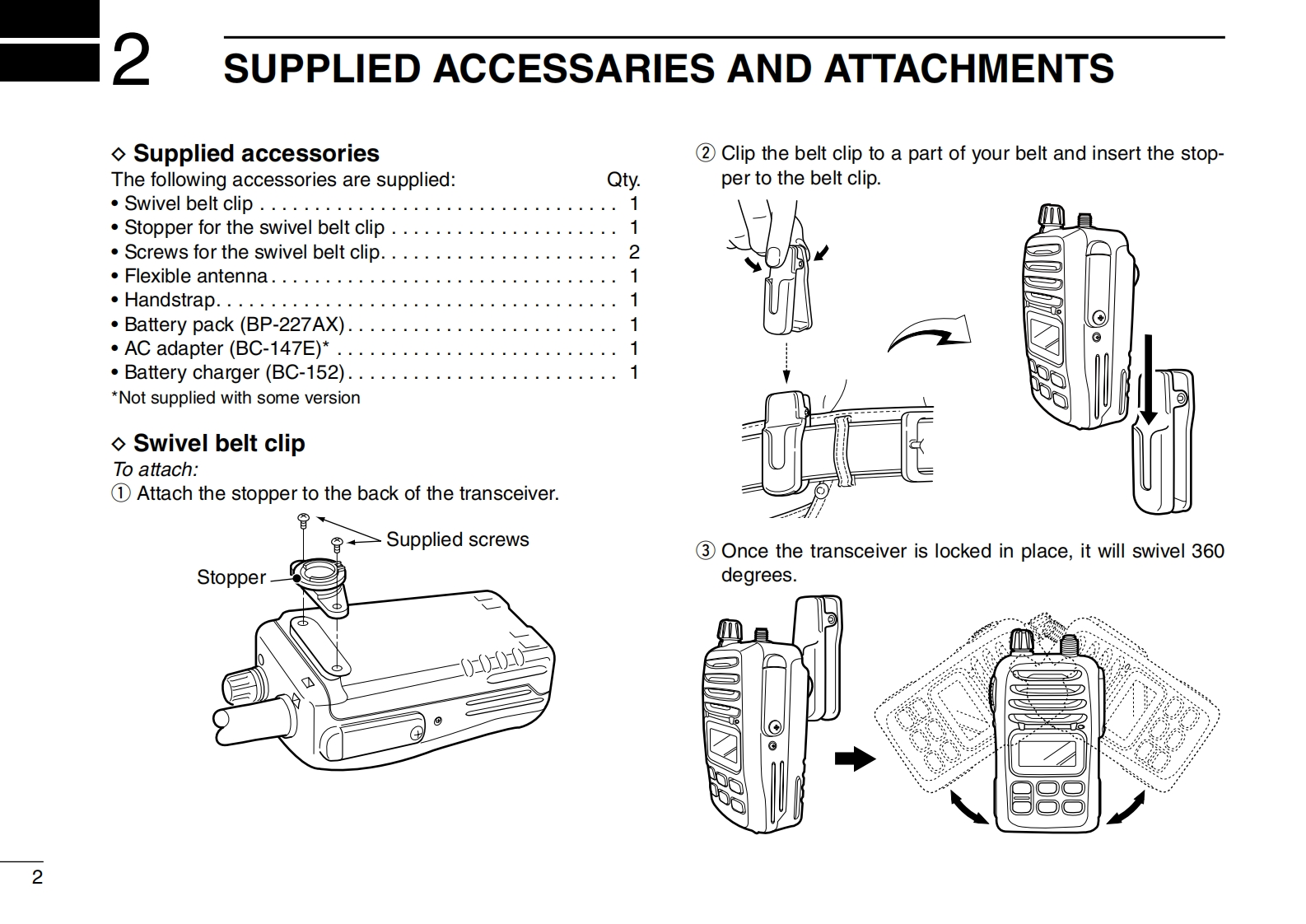 2 SUPPLIED ACCESSARIES AND ATTACHMENTS

◇ Supplied accessories
The following accessories are supplied: Qty.
• Swivel belt clip . . . . . . . . . . . . . . . . . . . . . . . . . . . . . . . . 1
• Stopper for the swivel belt clip . . . . . . . . . . . . . . . . . . . . 1
• Screws for the swivel belt clip. . . . . . . . . . . . . . . . . . . . . 2
• Flexible antenna . . . . . . . . . . . . . . . . . . . . . . . . . . . . . . . 1
• Handstrap. . . . . . . . . . . . . . . . . . . . . . . . . . . . . . . . . . . . 1
• Battery pack (BP-227AX) . . . . . . . . . . . . . . . . . . . . . . . . 1
• AC adapter (BC-147E)* . . . . . . . . . . . . . . . . . . . . . . . . . 1
• Battery charger (BC-152) . . . . . . . . . . . . . . . . . . . . . . . . 1
*Not supplied with some version

◇ Swivel belt clip
To attach:
① Attach the stopper to the back of the transceiver.

Supplied screws
Stopper

② Clip the belt clip to a part of your belt and insert the stopper to the belt clip.

③ Once the transceiver is locked in place, it will swivel 360 degrees.

2