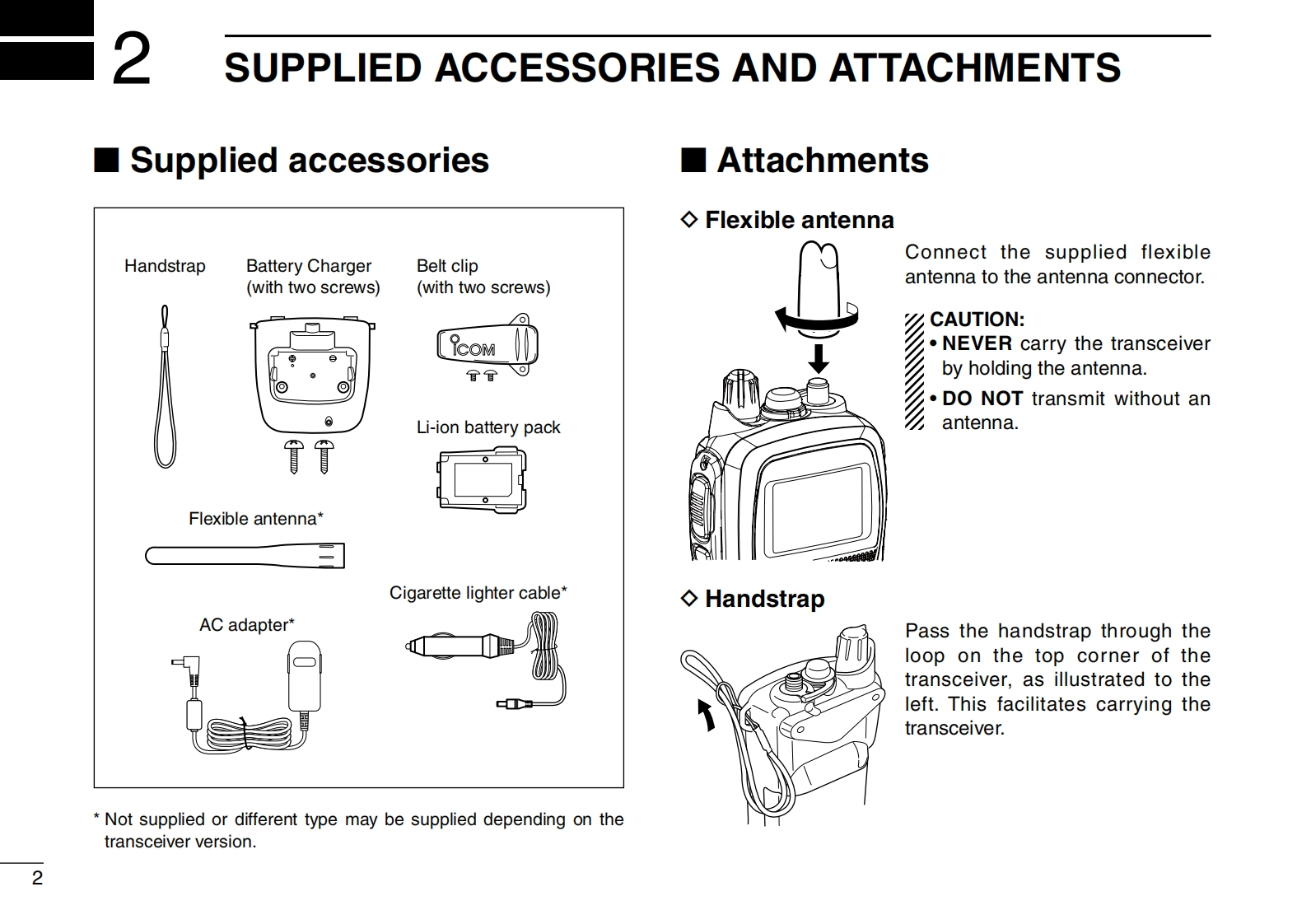 2 SUPPLIED ACCESSORIES AND ATTACHMENTS

■ Supplied accessories

Handstrap

Battery Charger (with two screws)

Belt clip (with two screws)

ICOM

Li-ion battery pack

Flexible antenna*

Cigarette lighter cable*

AC adapter*

* Not supplied or different type may be supplied depending on the transceiver version.

■ Attachments

◇ Flexible antenna

Connect the supplied flexible antenna to the antenna connector.

CAUTION:
• NEVER carry the transceiver by holding the antenna.
• DO NOT transmit without an antenna.

◇ Handstrap

Pass the handstrap through the loop on the top corner of the transceiver, as illustrated to the left. This facilitates carrying the transceiver.

2