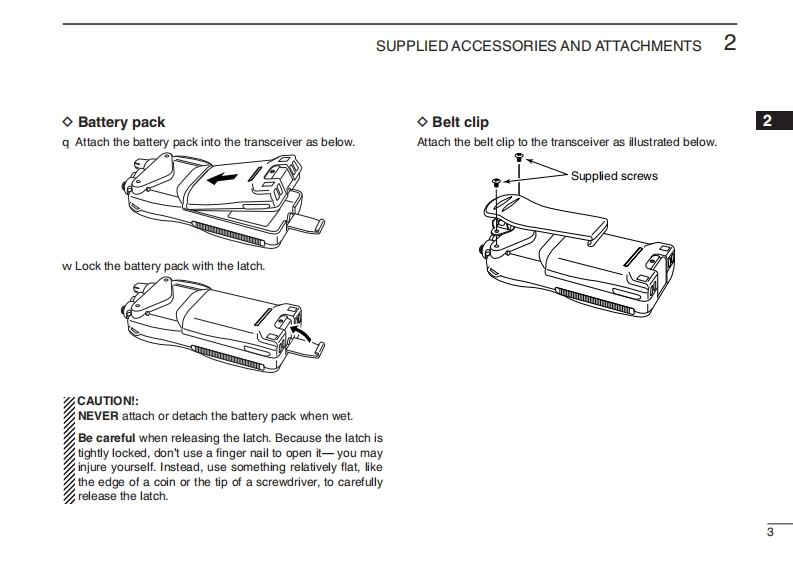 SUPPLIED ACCESSORIES AND ATTACHMENTS 2

2

◇ Battery pack

q Attach the battery pack into the transceiver as below.

w Lock the battery pack with the latch.

CAUTION!:
NEVER attach or detach the battery pack when wet.

Be careful when releasing the latch. Because the latch is tightly locked, don't use a finger nail to open it— you may injure yourself. Instead, use something relatively flat, like the edge of a coin or the tip of a screwdriver, to carefully release the latch.

◇ Belt clip

Attach the belt clip to the transceiver as illustrated below.

Supplied screws

3