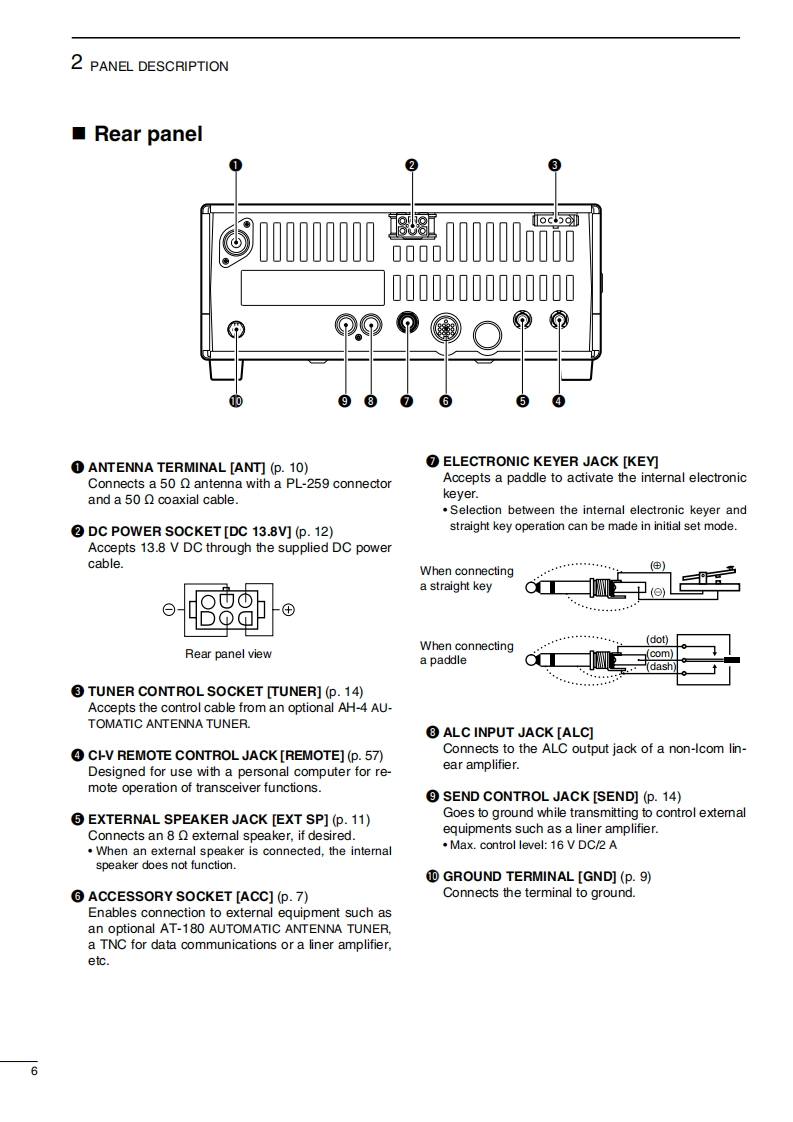 2 PANEL DESCRIPTION

■ Rear panel

❶ ❷ ❸

❿ ❾ ❽ ❼ ❻ ❺ ❹

❶ ANTENNA TERMINAL [ANT] (p. 10)
Connects a 50 Ω antenna with a PL-259 connector and a 50 Ω coaxial cable.

❷ DC POWER SOCKET [DC 13.8V] (p. 12)
Accepts 13.8 V DC through the supplied DC power cable.

⊖ ⊕

Rear panel view

❸ TUNER CONTROL SOCKET [TUNER] (p. 14)
Accepts the control cable from an optional AH-4 AUTOMATIC ANTENNA TUNER.

❹ CI-V REMOTE CONTROL JACK [REMOTE] (p. 57)
Designed for use with a personal computer for remote operation of transceiver functions.

❺ EXTERNAL SPEAKER JACK [EXT SP] (p. 11)
Connects an 8 Ω external speaker, if desired.
• When an external speaker is connected, the internal speaker does not function.

❻ ACCESSORY SOCKET [ACC] (p. 7)
Enables connection to external equipment such as an optional AT-180 AUTOMATIC ANTENNA TUNER, a TNC for data communications or a liner amplifier, etc.

❼ ELECTRONIC KEYER JACK [KEY]
Accepts a paddle to activate the internal electronic keyer.
• Selection between the internal electronic keyer and straight key operation can be made in initial set mode.

When connecting a straight key
(⊕)
(⊖)

When connecting a paddle
(dot)
(com)
(dash)

❽ ALC INPUT JACK [ALC]
Connects to the ALC output jack of a non-Icom linear amplifier.

❾ SEND CONTROL JACK [SEND] (p. 14)
Goes to ground while transmitting to control external equipments such as a liner amplifier.
• Max. control level: 16 V DC/2 A

❿ GROUND TERMINAL [GND] (p. 9)
Connects the terminal to ground.

6