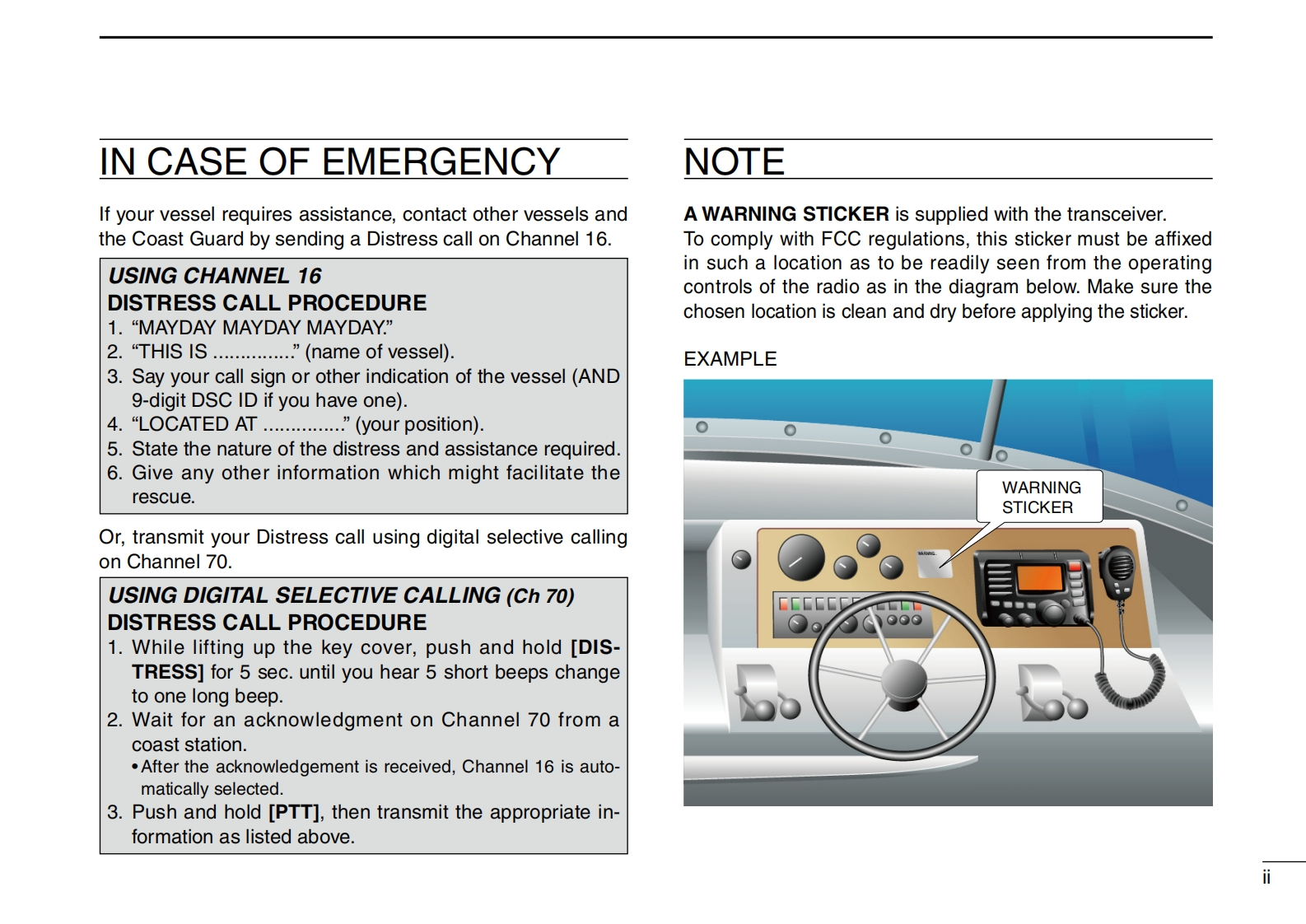 IN CASE OF EMERGENCY

If your vessel requires assistance, contact other vessels and the Coast Guard by sending a Distress call on Channel 16.

USING CHANNEL 16
DISTRESS CALL PROCEDURE
1. “MAYDAY MAYDAY MAYDAY.”
2. “THIS IS ...............” (name of vessel).
3. Say your call sign or other indication of the vessel (AND 9-digit DSC ID if you have one).
4. “LOCATED AT ...............” (your position).
5. State the nature of the distress and assistance required.
6. Give any other information which might facilitate the rescue.

Or, transmit your Distress call using digital selective calling on Channel 70.

USING DIGITAL SELECTIVE CALLING (Ch 70)
DISTRESS CALL PROCEDURE
1. While lifting up the key cover, push and hold [DISTRESS] for 5 sec. until you hear 5 short beeps change to one long beep.
2. Wait for an acknowledgment on Channel 70 from a coast station.
• After the acknowledgement is received, Channel 16 is automatically selected.
3. Push and hold [PTT], then transmit the appropriate information as listed above.

NOTE

A WARNING STICKER is supplied with the transceiver.
To comply with FCC regulations, this sticker must be affixed in such a location as to be readily seen from the operating controls of the radio as in the diagram below. Make sure the chosen location is clean and dry before applying the sticker.

EXAMPLE

WARNING STICKER

ii