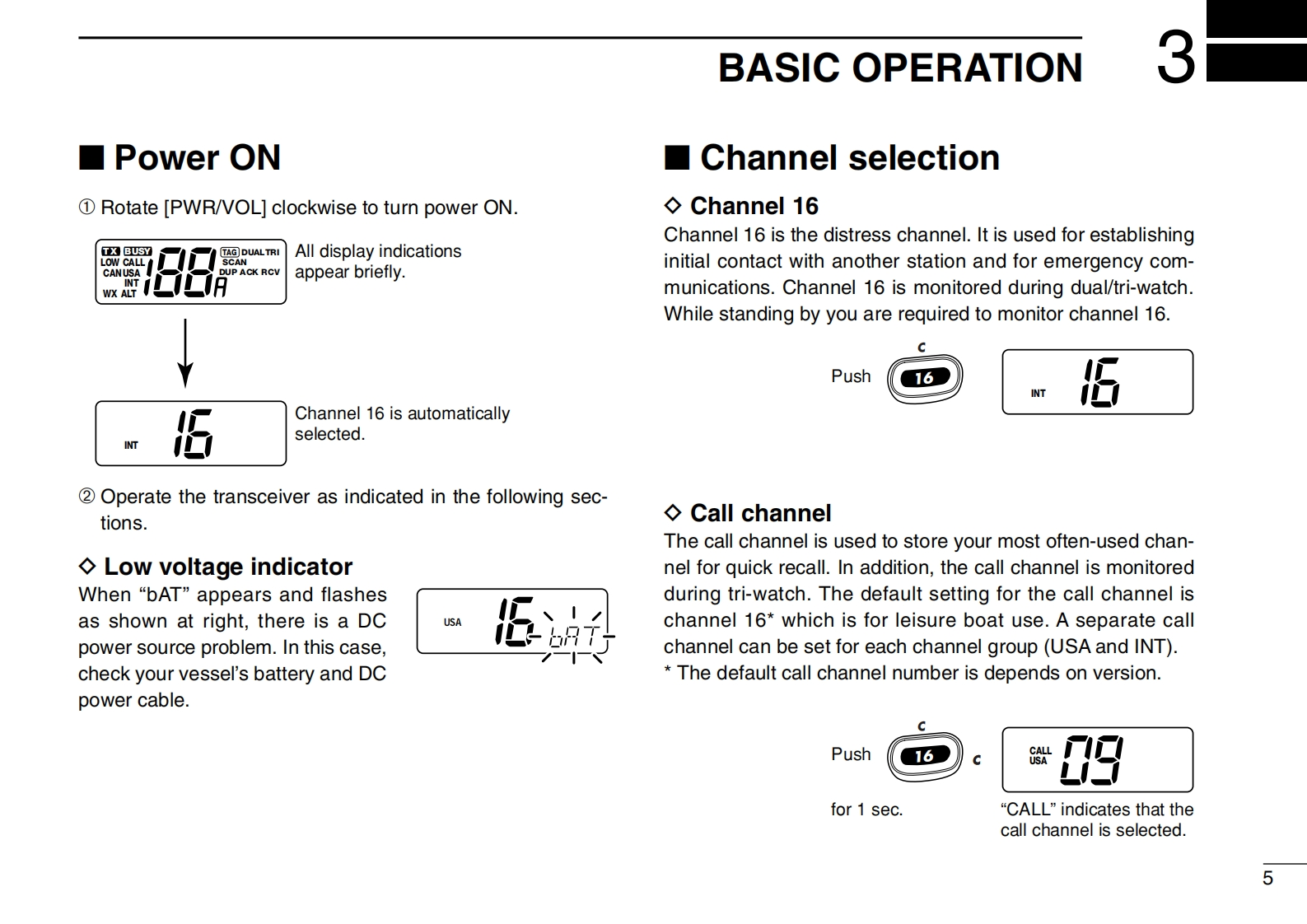 BASIC OPERATION 3

■ Power ON

① Rotate [PWR/VOL] clockwise to turn power ON.

TX BUSY LOW CALL CAN USA INT WX ALT 188A TAG DUAL TRI SCAN DUP ACK RCV

All display indications appear briefly.

INT 16

Channel 16 is automatically selected.

② Operate the transceiver as indicated in the following sections.

◇ Low voltage indicator

When “bAT” appears and flashes as shown at right, there is a DC power source problem. In this case, check your vessel’s battery and DC power cable.

USA 16 bAT

■ Channel selection

◇ Channel 16

Channel 16 is the distress channel. It is used for establishing initial contact with another station and for emergency communications. Channel 16 is monitored during dual/tri-watch. While standing by you are required to monitor channel 16.

Push C 16

INT 16

◇ Call channel

The call channel is used to store your most often-used channel for quick recall. In addition, the call channel is monitored during tri-watch. The default setting for the call channel is channel 16* which is for leisure boat use. A separate call channel can be set for each channel group (USA and INT).
* The default call channel number is depends on version.

Push C 16 C

for 1 sec.

CALL USA 09

“CALL” indicates that the call channel is selected.

5