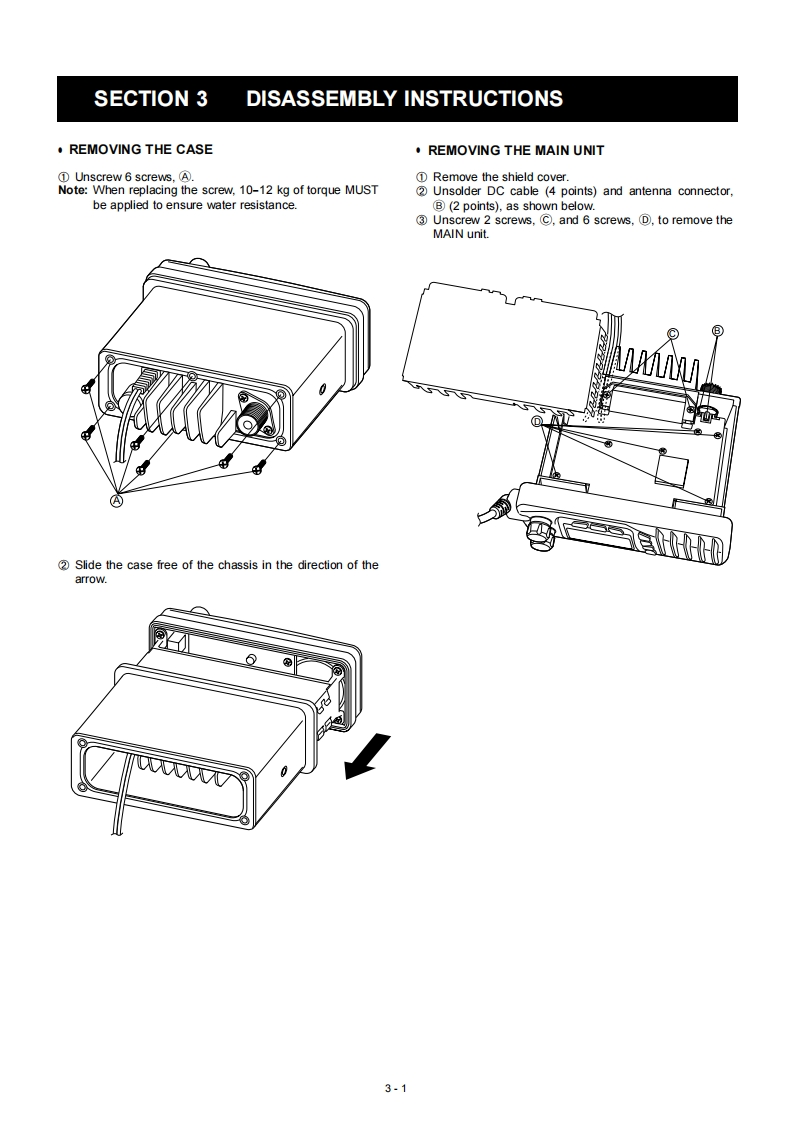 SECTION 3 DISASSEMBLY INSTRUCTIONS

• REMOVING THE CASE

① Unscrew 6 screws, Ⓐ.
Note: When replacing the screw, 10–12 kg of torque MUST be applied to ensure water resistance.

Ⓐ

② Slide the case free of the chassis in the direction of the arrow.

• REMOVING THE MAIN UNIT

① Remove the shield cover.
② Unsolder DC cable (4 points) and antenna connector, Ⓑ (2 points), as shown below.
③ Unscrew 2 screws, Ⓒ, and 6 screws, Ⓓ, to remove the MAIN unit.

Ⓒ Ⓑ Ⓓ

3 - 1