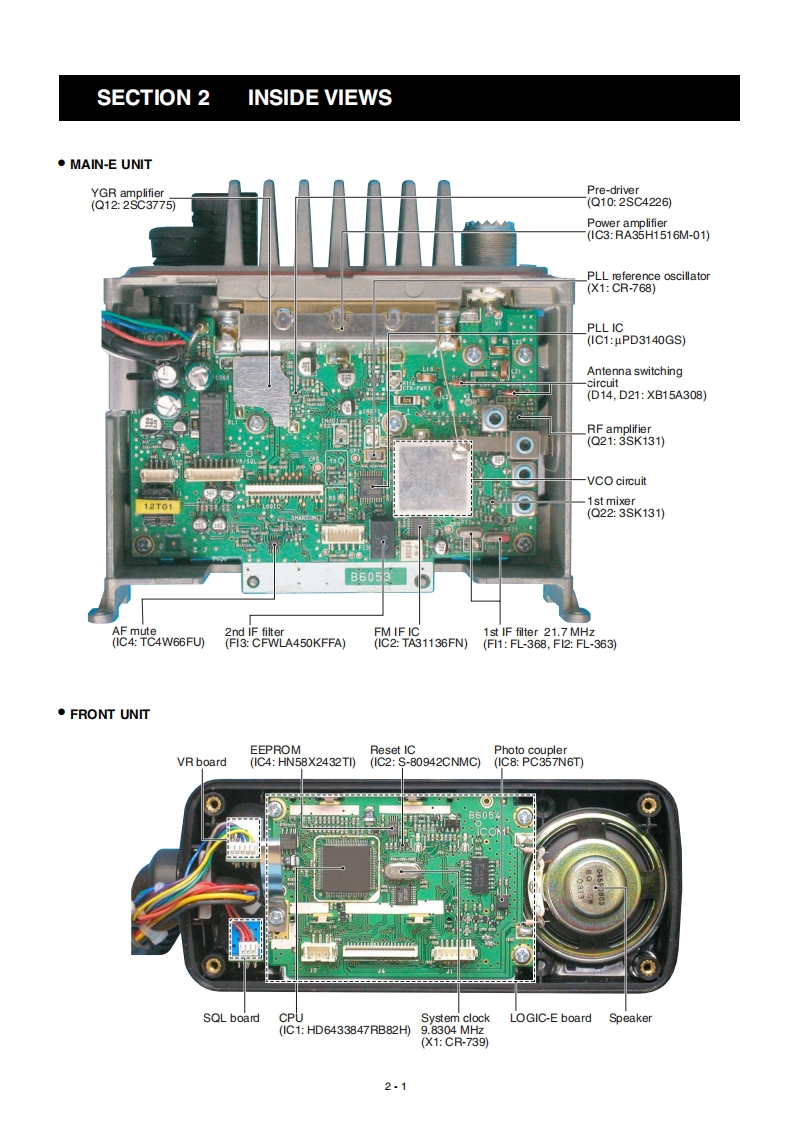 SECTION 2 INSIDE VIEWS

• MAIN-E UNIT

YGR amplifier
(Q12: 2SC3775)

Pre-driver
(Q10: 2SC4226)

Power amplifier
(IC3: RA35H1516M-01)

PLL reference oscillator
(X1: CR-768)

PLL IC
(IC1: μPD3140GS)

Antenna switching circuit
(D14, D21: XB15A308)

RF amplifier
(Q21: 3SK131)

VCO circuit

1st mixer
(Q22: 3SK131)

12T01

B6053

AF mute
(IC4: TC4W66FU)

2nd IF filter
(FI3: CFWLA450KFFA)

FM IF IC
(IC2: TA31136FN)

1st IF filter 21.7 MHz
(FI1: FL-368, FI2: FL-363)

• FRONT UNIT

VR board

EEPROM
(IC4: HN58X2432TI)

Reset IC
(IC2: S-80942CNMC)

Photo coupler
(IC8: PC357N6T)

B6054
ICOM

SQL board

CPU
(IC1: HD6433847RB82H)

System clock
9.8304 MHz
(X1: CR-739)

LOGIC-E board

Speaker

2 - 1