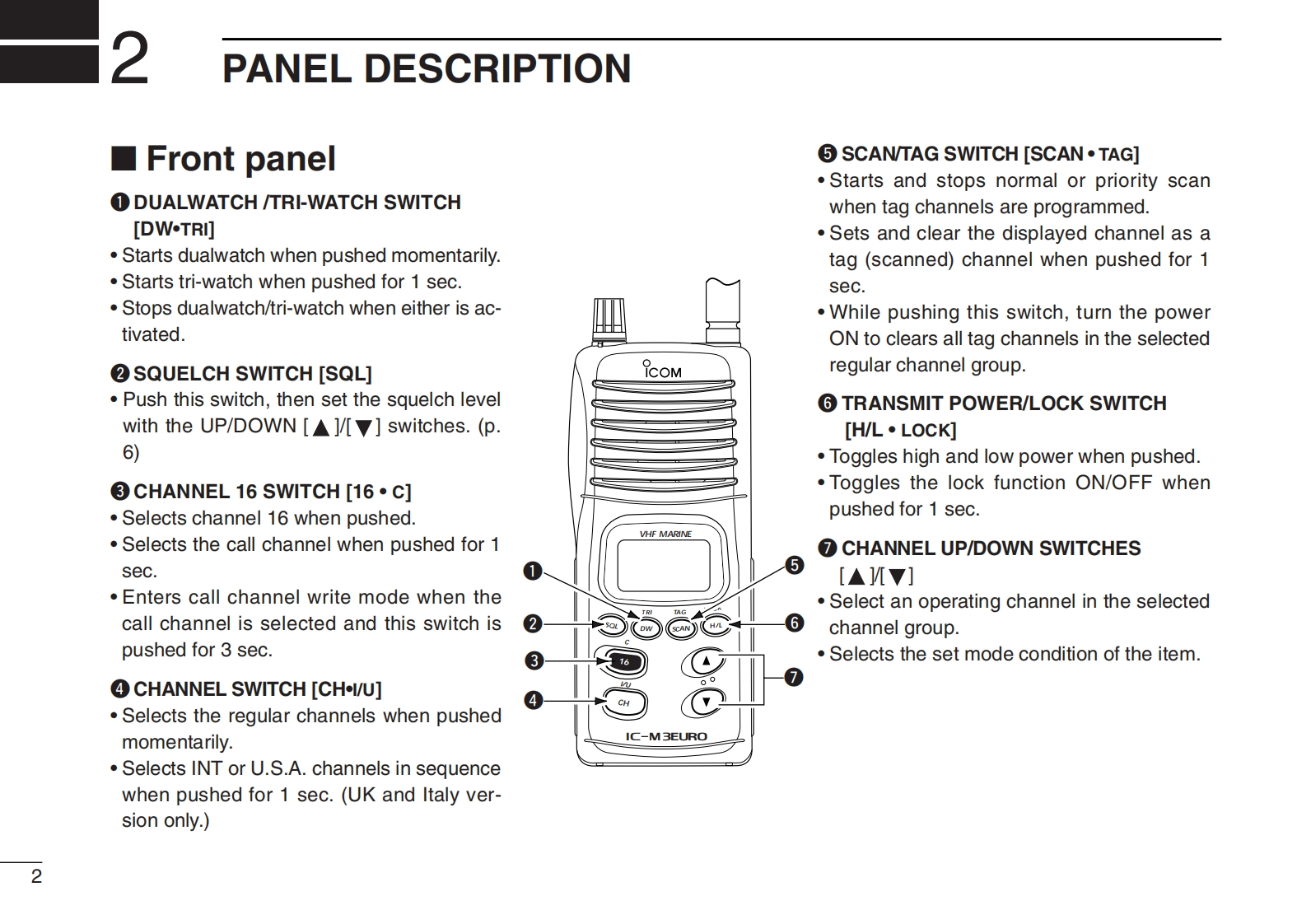 2 PANEL DESCRIPTION

■ Front panel

❶ DUALWATCH /TRI-WATCH SWITCH [DW•TRI]
• Starts dualwatch when pushed momentarily.
• Starts tri-watch when pushed for 1 sec.
• Stops dualwatch/tri-watch when either is activated.

❷ SQUELCH SWITCH [SQL]
• Push this switch, then set the squelch level with the UP/DOWN [▲]/[▼] switches. (p. 6)

❸ CHANNEL 16 SWITCH [16 • C]
• Selects channel 16 when pushed.
• Selects the call channel when pushed for 1 sec.
• Enters call channel write mode when the call channel is selected and this switch is pushed for 3 sec.

❹ CHANNEL SWITCH [CH•I/U]
• Selects the regular channels when pushed momentarily.
• Selects INT or U.S.A. channels in sequence when pushed for 1 sec. (UK and Italy version only.)

ICOM
VHF MARINE
TRI TAG
SQL DW SCAN H/L
C
16
I/U
CH
▲
▼
IC-M3EURO
❶ ❷ ❸ ❹ ❺ ❻ ❼

❺ SCAN/TAG SWITCH [SCAN • TAG]
• Starts and stops normal or priority scan when tag channels are programmed.
• Sets and clear the displayed channel as a tag (scanned) channel when pushed for 1 sec.
• While pushing this switch, turn the power ON to clears all tag channels in the selected regular channel group.

❻ TRANSMIT POWER/LOCK SWITCH [H/L • LOCK]
• Toggles high and low power when pushed.
• Toggles the lock function ON/OFF when pushed for 1 sec.

❼ CHANNEL UP/DOWN SWITCHES [▲]/[▼]
• Select an operating channel in the selected channel group.
• Selects the set mode condition of the item.

2