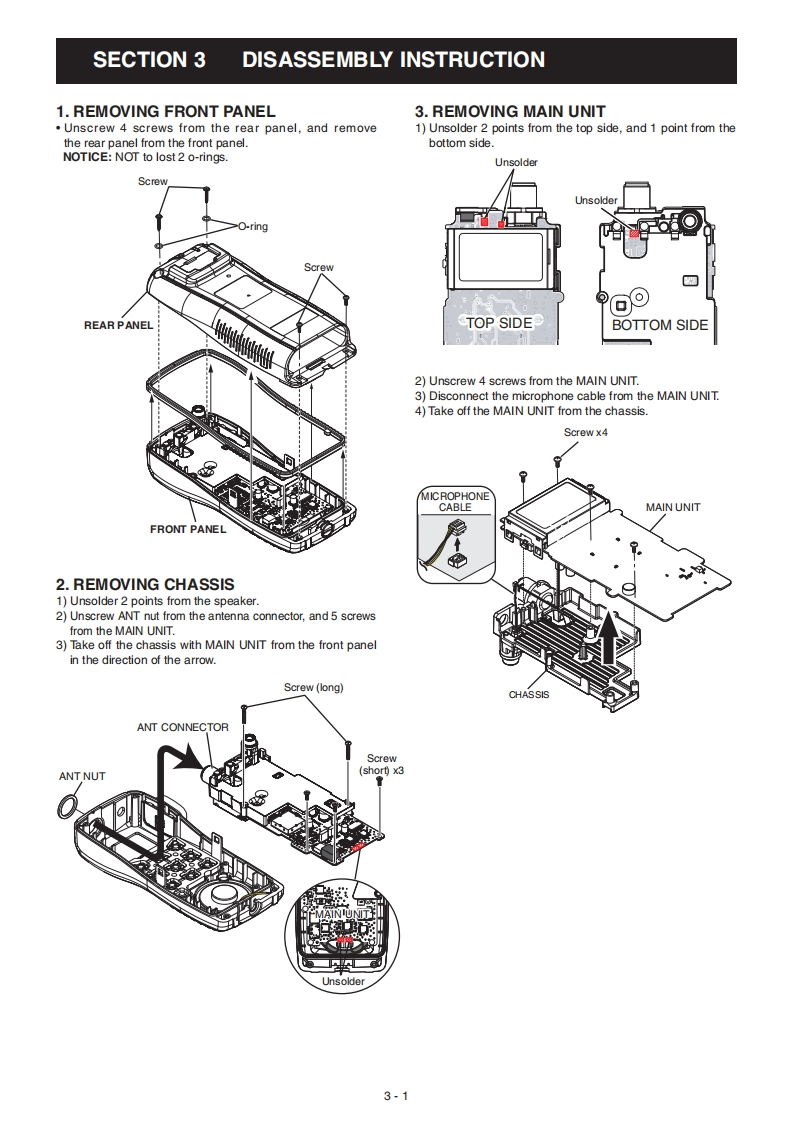 SECTION 3 DISASSEMBLY INSTRUCTION

1. REMOVING FRONT PANEL
• Unscrew 4 screws from the rear panel, and remove the rear panel from the front panel.
NOTICE: NOT to lost 2 o-rings.

Screw
O-ring
Screw
REAR PANEL
FRONT PANEL

2. REMOVING CHASSIS
1) Unsolder 2 points from the speaker.
2) Unscrew ANT nut from the antenna connector, and 5 screws from the MAIN UNIT.
3) Take off the chassis with MAIN UNIT from the front panel in the direction of the arrow.

Screw (long)
ANT CONNECTOR
Screw (short) x3
ANT NUT
MAIN UNIT
Unsolder

3. REMOVING MAIN UNIT
1) Unsolder 2 points from the top side, and 1 point from the bottom side.

Unsolder
Unsolder
TOP SIDE
BOTTOM SIDE

2) Unscrew 4 screws from the MAIN UNIT.
3) Disconnect the microphone cable from the MAIN UNIT.
4) Take off the MAIN UNIT from the chassis.

Screw x4
MICROPHONE CABLE
MAIN UNIT
CHASSIS

3 - 1