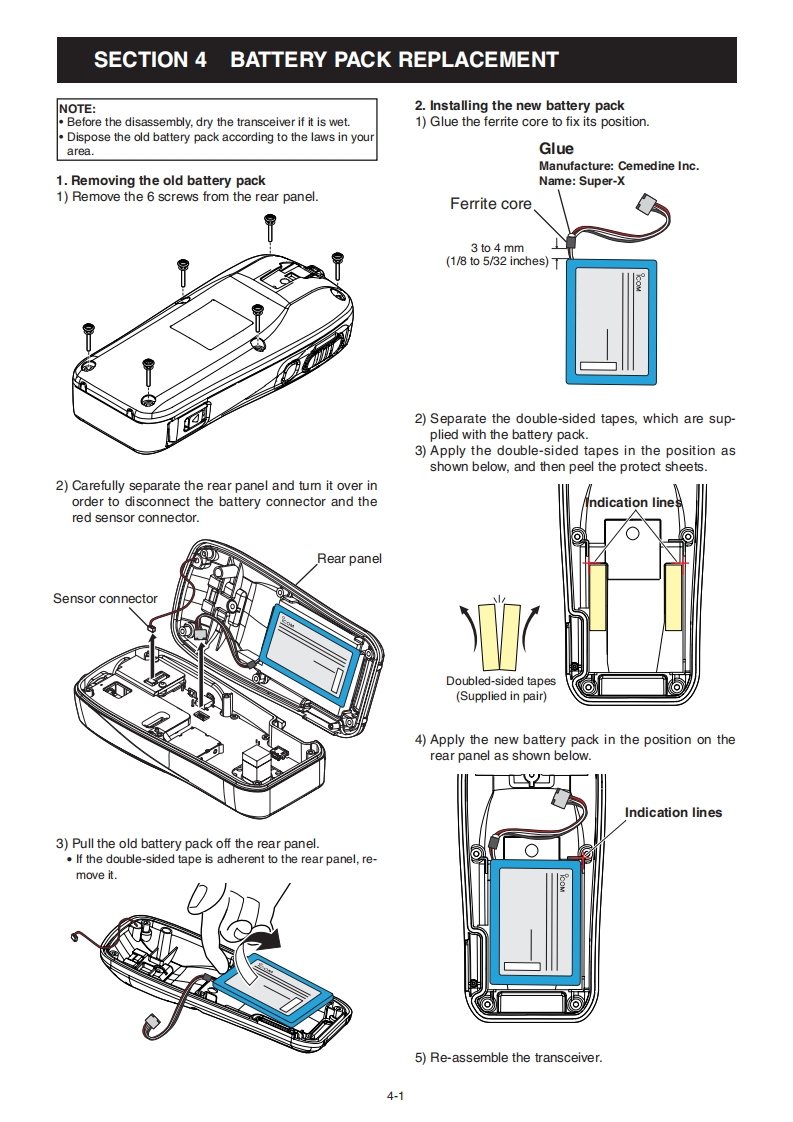 SECTION 4 BATTERY PACK REPLACEMENT

NOTE:
• Before the disassembly, dry the transceiver if it is wet.
• Dispose the old battery pack according to the laws in your area.

1. Removing the old battery pack
1) Remove the 6 screws from the rear panel.

2) Carefully separate the rear panel and turn it over in order to disconnect the battery connector and the red sensor connector.

Rear panel

Sensor connector

ICOM

3) Pull the old battery pack off the rear panel.
• If the double-sided tape is adherent to the rear panel, remove it.

2. Installing the new battery pack
1) Glue the ferrite core to fix its position.

Glue
Manufacture: Cemedine Inc.
Name: Super-X

Ferrite core

3 to 4 mm
(1/8 to 5/32 inches)

ICOM

2) Separate the double-sided tapes, which are supplied with the battery pack.
3) Apply the double-sided tapes in the position as shown below, and then peel the protect sheets.

Indication lines

Doubled-sided tapes
(Supplied in pair)

4) Apply the new battery pack in the position on the rear panel as shown below.

Indication lines

ICOM

5) Re-assemble the transceiver.

4-1