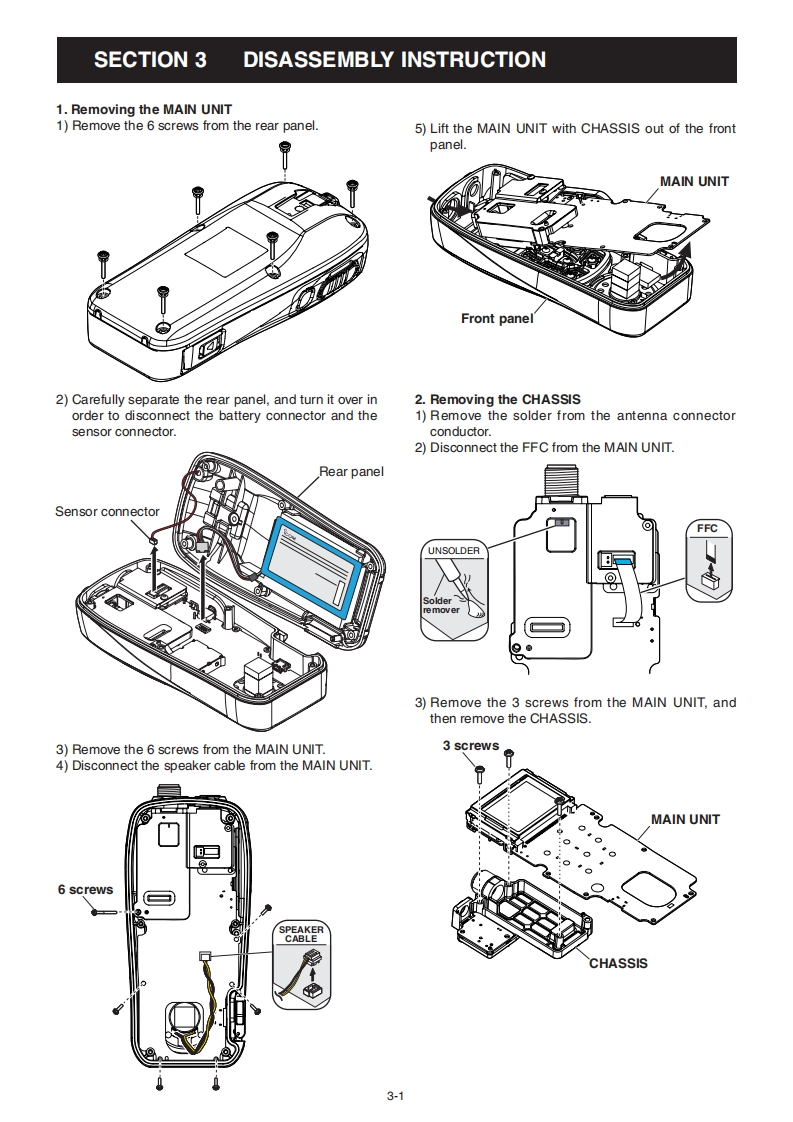 SECTION 3 DISASSEMBLY INSTRUCTION

1. Removing the MAIN UNIT
1) Remove the 6 screws from the rear panel.

2) Carefully separate the rear panel, and turn it over in order to disconnect the battery connector and the sensor connector.

Rear panel

Sensor connector

3) Remove the 6 screws from the MAIN UNIT.
4) Disconnect the speaker cable from the MAIN UNIT.

6 screws

SPEAKER CABLE

5) Lift the MAIN UNIT with CHASSIS out of the front panel.

MAIN UNIT

Front panel

2. Removing the CHASSIS
1) Remove the solder from the antenna connector conductor.
2) Disconnect the FFC from the MAIN UNIT.

UNSOLDER

Solder remover

FFC

3) Remove the 3 screws from the MAIN UNIT, and then remove the CHASSIS.

3 screws

MAIN UNIT

CHASSIS

3-1