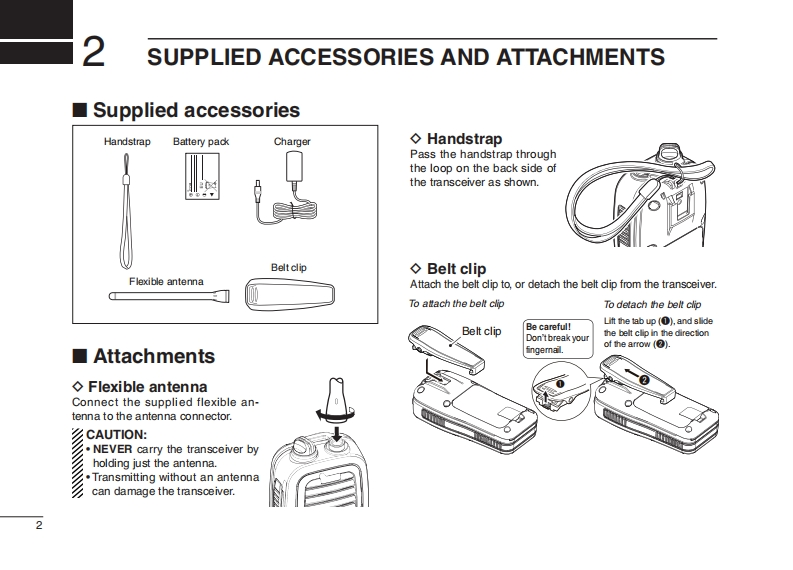 2 SUPPLIED ACCESSORIES AND ATTACHMENTS

■ Supplied accessories

Handstrap Battery pack Charger

Flexible antenna Belt clip

■ Attachments

◇ Flexible antenna
Connect the supplied flexible antenna to the antenna connector.

CAUTION:
• NEVER carry the transceiver by holding just the antenna.
• Transmitting without an antenna can damage the transceiver.

◇ Handstrap
Pass the handstrap through the loop on the back side of the transceiver as shown.

◇ Belt clip
Attach the belt clip to, or detach the belt clip from the transceiver.

To attach the belt clip

Belt clip

Be careful! Don't break your fingernail.

To detach the belt clip

Lift the tab up (❶), and slide the belt clip in the direction of the arrow (❷).

❶ ❷

2