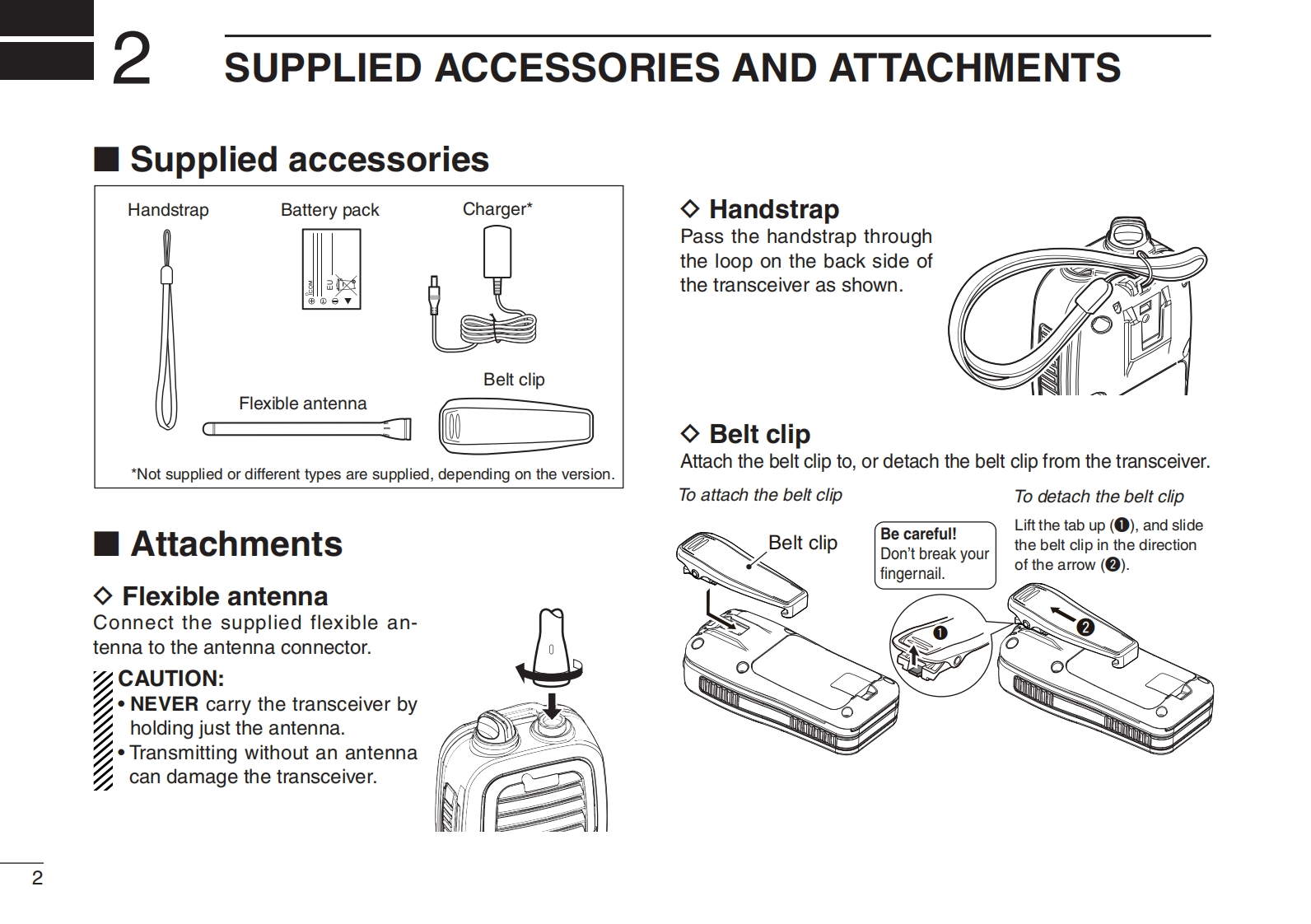 2 SUPPLIED ACCESSORIES AND ATTACHMENTS

■ Supplied accessories

Handstrap

Battery pack

Charger*

Flexible antenna

Belt clip

*Not supplied or different types are supplied, depending on the version.

■ Attachments

◇ Flexible antenna
Connect the supplied flexible antenna to the antenna connector.

CAUTION:
• NEVER carry the transceiver by holding just the antenna.
• Transmitting without an antenna can damage the transceiver.

◇ Handstrap
Pass the handstrap through the loop on the back side of the transceiver as shown.

◇ Belt clip
Attach the belt clip to, or detach the belt clip from the transceiver.

To attach the belt clip

Belt clip

Be careful!
Don't break your fingernail.

To detach the belt clip
Lift the tab up (❶), and slide the belt clip in the direction of the arrow (❷).

❶

❷

2