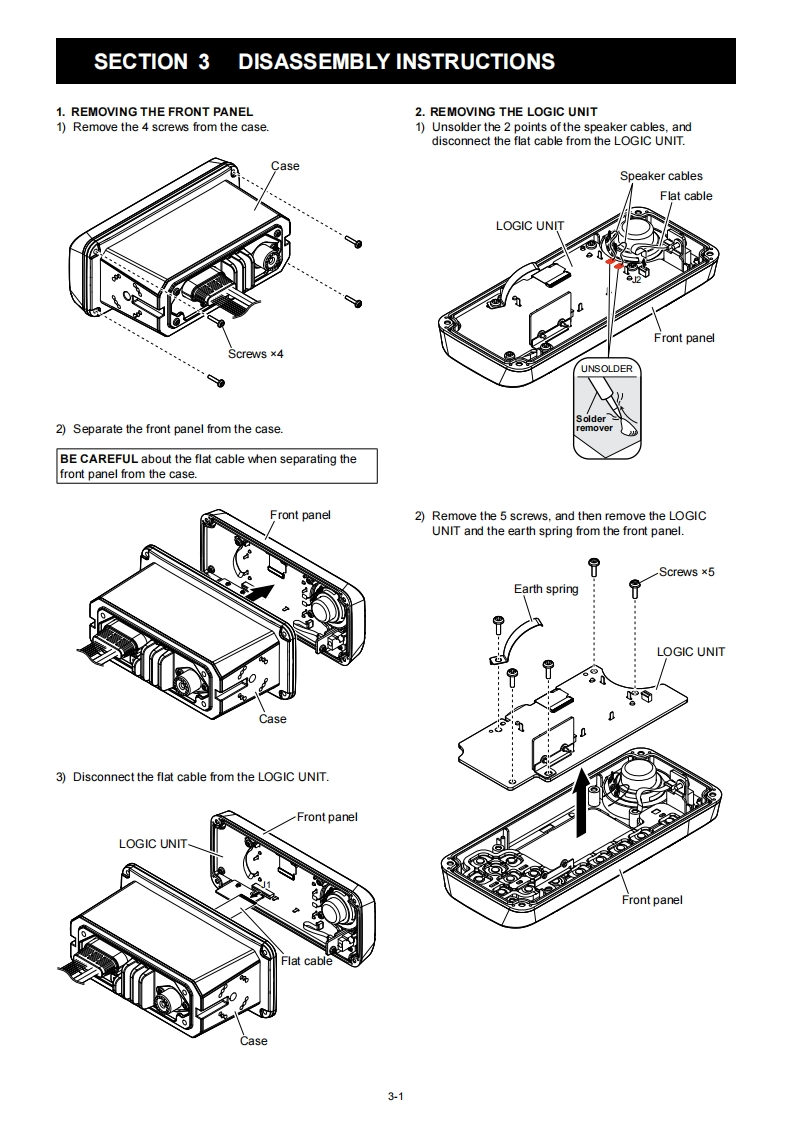 SECTION 3 DISASSEMBLY INSTRUCTIONS

1. REMOVING THE FRONT PANEL
1) Remove the 4 screws from the case.

Case

Screws ×4

2) Separate the front panel from the case.

BE CAREFUL about the flat cable when separating the front panel from the case.

Front panel

Case

3) Disconnect the flat cable from the LOGIC UNIT.

Front panel

LOGIC UNIT

J1

Flat cable

Case

2. REMOVING THE LOGIC UNIT
1) Unsolder the 2 points of the speaker cables, and disconnect the flat cable from the LOGIC UNIT.

Speaker cables

Flat cable

LOGIC UNIT

J2

Front panel

UNSOLDER

Solder remover

2) Remove the 5 screws, and then remove the LOGIC UNIT and the earth spring from the front panel.

Screws ×5

Earth spring

LOGIC UNIT

Front panel

3-1