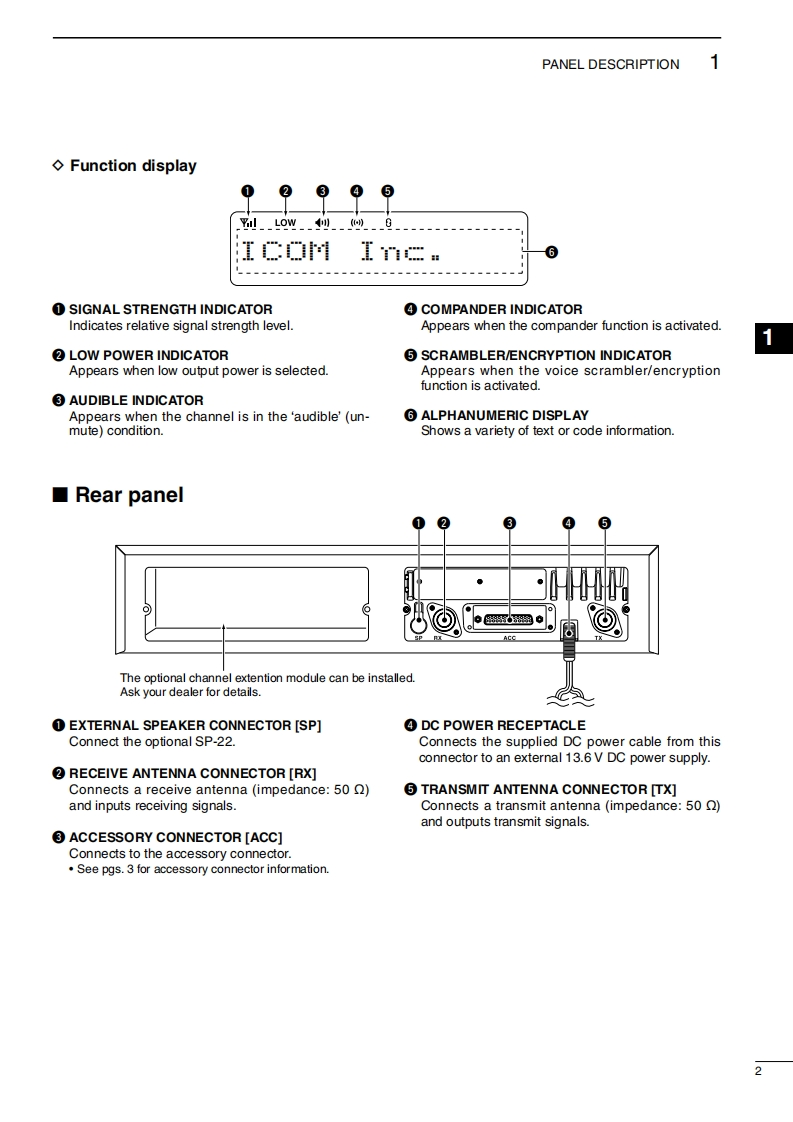 PANEL DESCRIPTION 1

◇ Function display

❶ ❷ ❸ ❹ ❺

LOW

ICOM Inc.

❻

❶ SIGNAL STRENGTH INDICATOR
Indicates relative signal strength level.

❷ LOW POWER INDICATOR
Appears when low output power is selected.

❸ AUDIBLE INDICATOR
Appears when the channel is in the 'audible' (unmute) condition.

❹ COMPANDER INDICATOR
Appears when the compander function is activated.

❺ SCRAMBLER/ENCRYPTION INDICATOR
Appears when the voice scrambler/encryption function is activated.

❻ ALPHANUMERIC DISPLAY
Shows a variety of text or code information.

1

■ Rear panel

❶ ❷ ❸ ❹ ❺

SP RX ACC TX

The optional channel extention module can be installed.
Ask your dealer for details.

❶ EXTERNAL SPEAKER CONNECTOR [SP]
Connect the optional SP-22.

❷ RECEIVE ANTENNA CONNECTOR [RX]
Connects a receive antenna (impedance: 50 Ω) and inputs receiving signals.

❸ ACCESSORY CONNECTOR [ACC]
Connects to the accessory connector.
• See pgs. 3 for accessory connector information.

❹ DC POWER RECEPTACLE
Connects the supplied DC power cable from this connector to an external 13.6 V DC power supply.

❺ TRANSMIT ANTENNA CONNECTOR [TX]
Connects a transmit antenna (impedance: 50 Ω) and outputs transmit signals.

2