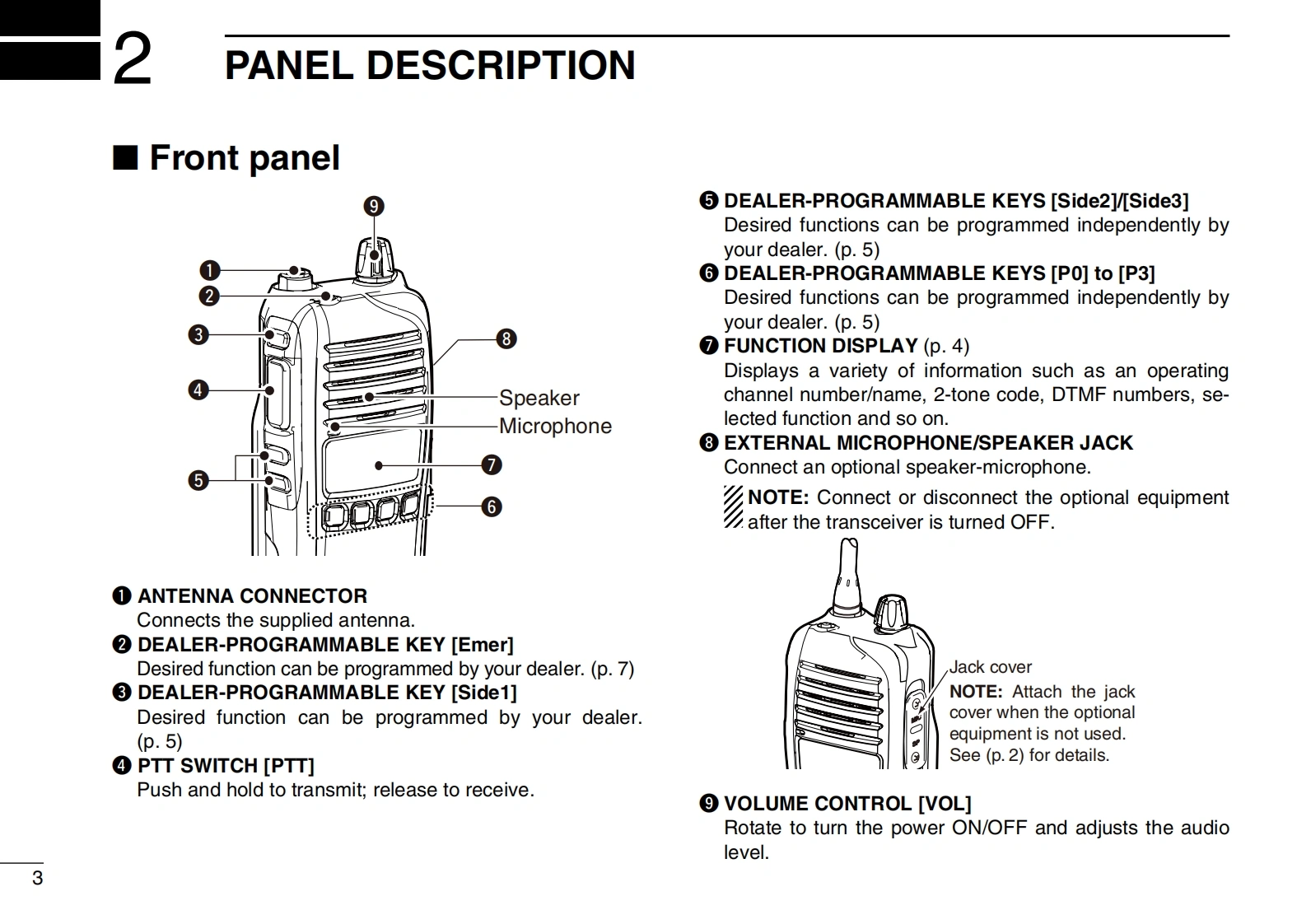 2 PANEL DESCRIPTION

■ Front panel

❾
❶
❷
❸
❽
❹
Speaker
Microphone
❼
❺
❻

❶ ANTENNA CONNECTOR
Connects the supplied antenna.
❷ DEALER-PROGRAMMABLE KEY [Emer]
Desired function can be programmed by your dealer. (p. 7)
❸ DEALER-PROGRAMMABLE KEY [Side1]
Desired function can be programmed by your dealer. (p. 5)
❹ PTT SWITCH [PTT]
Push and hold to transmit; release to receive.

❺ DEALER-PROGRAMMABLE KEYS [Side2]/[Side3]
Desired functions can be programmed independently by your dealer. (p. 5)
❻ DEALER-PROGRAMMABLE KEYS [P0] to [P3]
Desired functions can be programmed independently by your dealer. (p. 5)
❼ FUNCTION DISPLAY (p. 4)
Displays a variety of information such as an operating channel number/name, 2-tone code, DTMF numbers, selected function and so on.
❽ EXTERNAL MICROPHONE/SPEAKER JACK
Connect an optional speaker-microphone.

NOTE: Connect or disconnect the optional equipment after the transceiver is turned OFF.

Jack cover
NOTE: Attach the jack cover when the optional equipment is not used. See (p. 2) for details.

❾ VOLUME CONTROL [VOL]
Rotate to turn the power ON/OFF and adjusts the audio level.

3