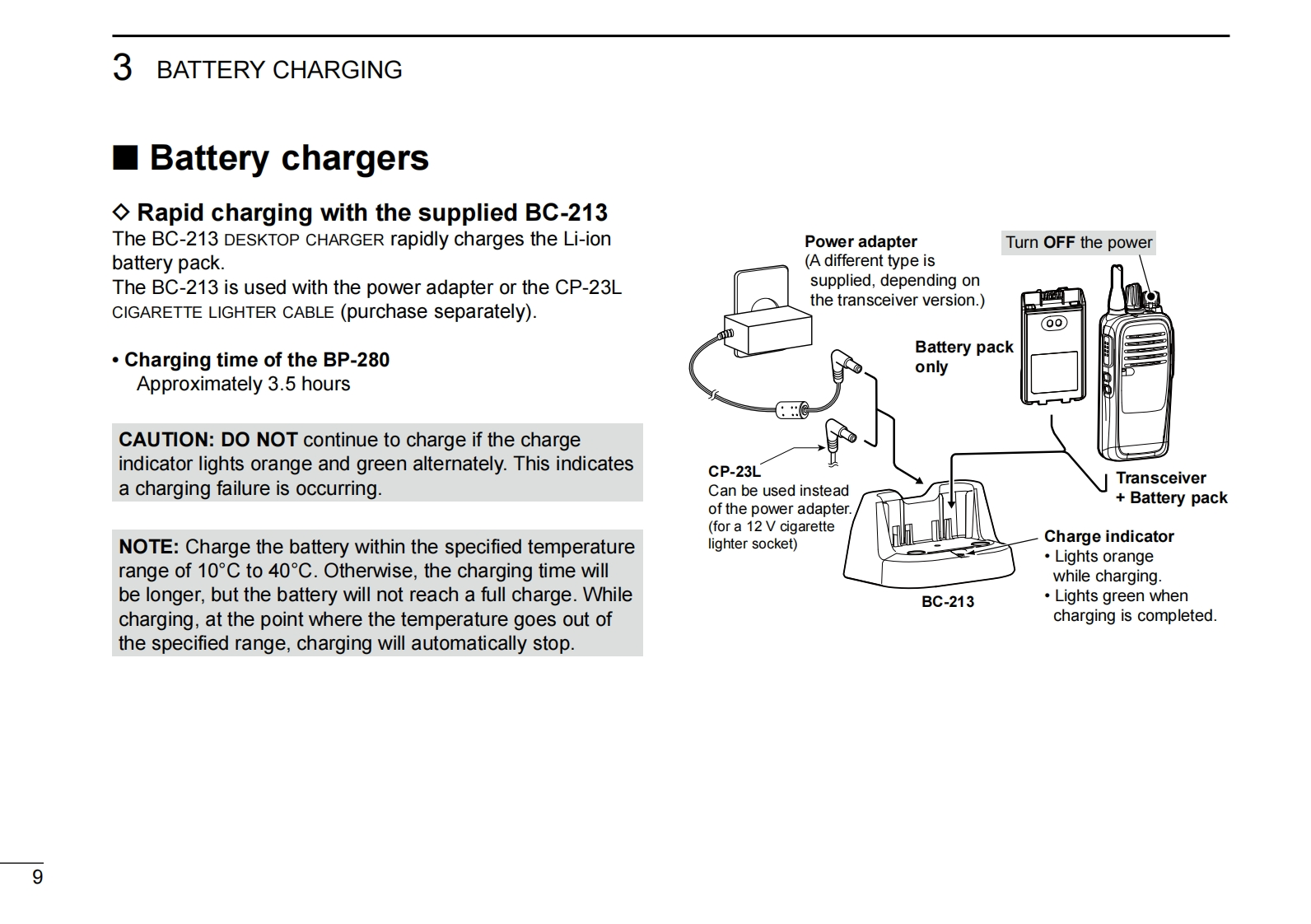 3 BATTERY CHARGING

■ Battery chargers

◇ Rapid charging with the supplied BC-213

The BC-213 DESKTOP CHARGER rapidly charges the Li-ion battery pack.
The BC-213 is used with the power adapter or the CP-23L CIGARETTE LIGHTER CABLE (purchase separately).

• Charging time of the BP-280
Approximately 3.5 hours

CAUTION: DO NOT continue to charge if the charge indicator lights orange and green alternately. This indicates a charging failure is occurring.

NOTE: Charge the battery within the specified temperature range of 10°C to 40°C. Otherwise, the charging time will be longer, but the battery will not reach a full charge. While charging, at the point where the temperature goes out of the specified range, charging will automatically stop.

Power adapter
(A different type is supplied, depending on the transceiver version.)

Turn OFF the power

Battery pack only

CP-23L
Can be used instead of the power adapter.
(for a 12 V cigarette lighter socket)

Transceiver + Battery pack

Charge indicator
• Lights orange while charging.
• Lights green when charging is completed.

BC-213

9