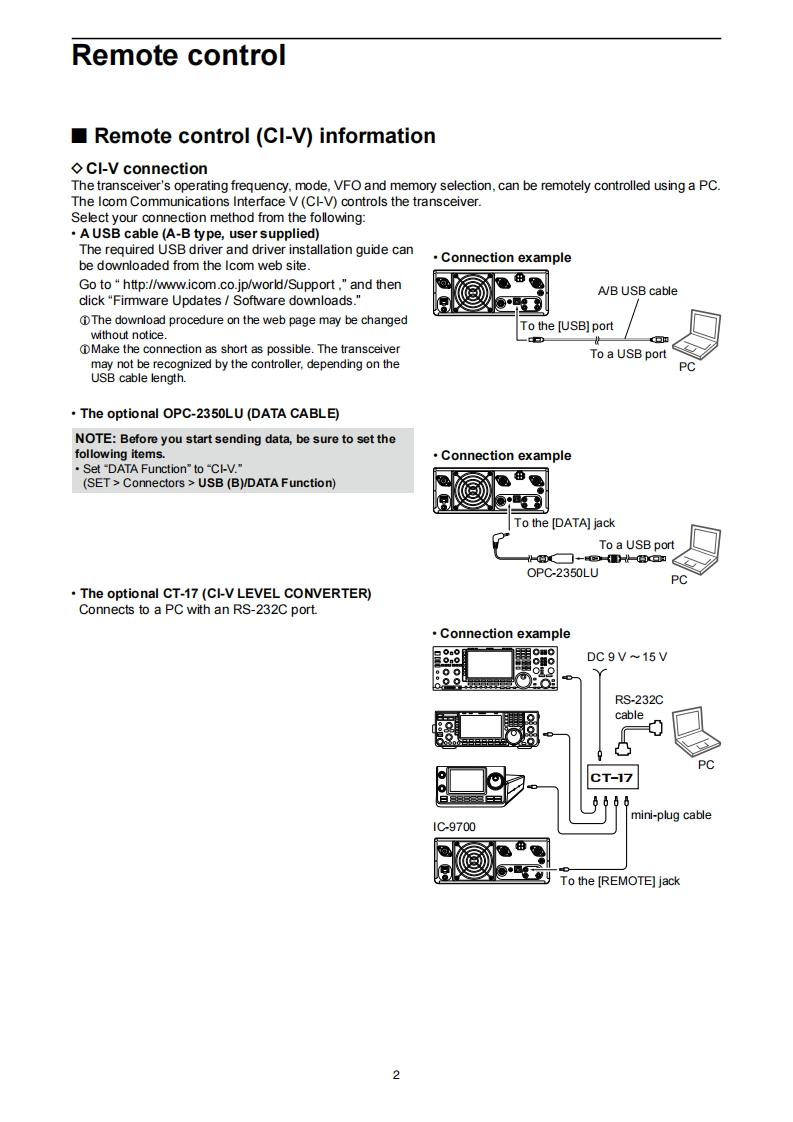 Remote control

■ Remote control (CI-V) information

◇ CI-V connection
The transceiver's operating frequency, mode, VFO and memory selection, can be remotely controlled using a PC. The Icom Communications Interface V (CI-V) controls the transceiver.
Select your connection method from the following:
• A USB cable (A-B type, user supplied)
The required USB driver and driver installation guide can be downloaded from the Icom web site.
Go to " http://www.icom.co.jp/world/Support ," and then click "Firmware Updates / Software downloads."
ⓘThe download procedure on the web page may be changed without notice.
ⓘMake the connection as short as possible. The transceiver may not be recognized by the controller, depending on the USB cable length.

• Connection example
A/B USB cable
To the [USB] port
To a USB port
PC

• The optional OPC-2350LU (DATA CABLE)

NOTE: Before you start sending data, be sure to set the following items.
• Set "DATA Function" to "CI-V."
(SET > Connectors > USB (B)/DATA Function)

• Connection example
To the [DATA] jack
To a USB port
OPC-2350LU
PC

• The optional CT-17 (CI-V LEVEL CONVERTER)
Connects to a PC with an RS-232C port.

• Connection example
DC 9 V ~ 15 V
RS-232C cable
PC
CT-17
mini-plug cable
IC-9700
To the [REMOTE] jack

2