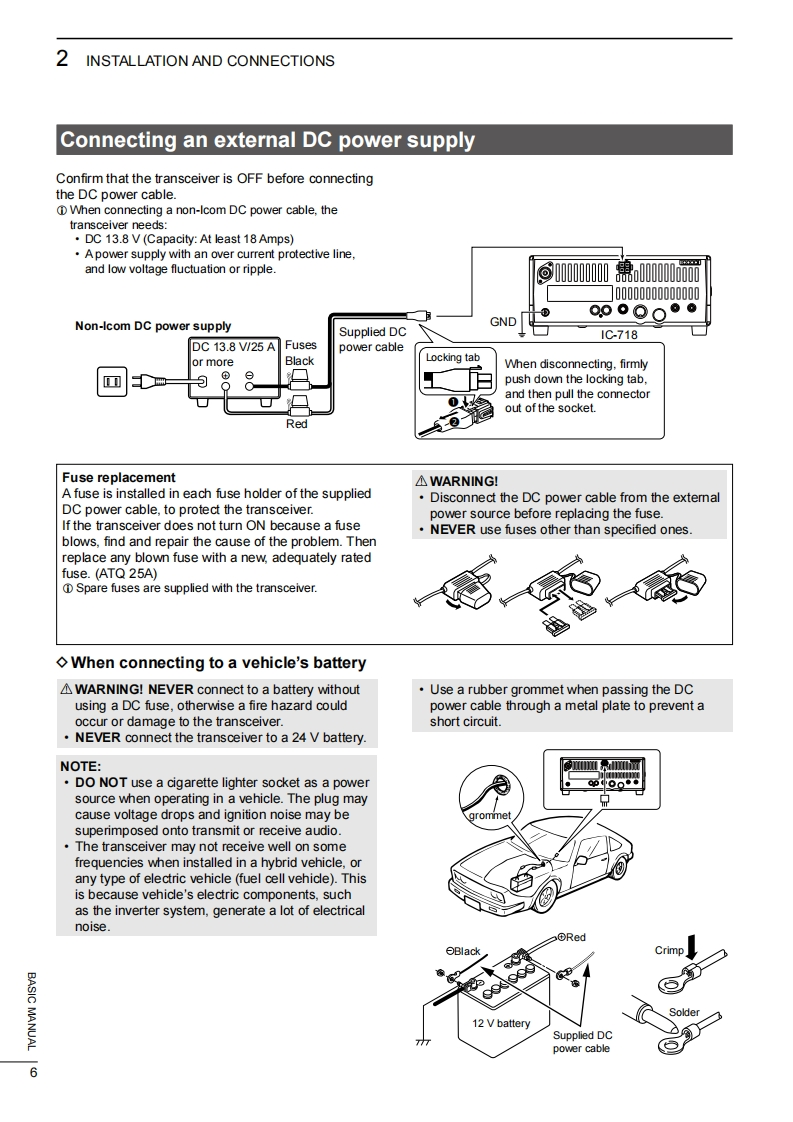 2 INSTALLATION AND CONNECTIONS

Connecting an external DC power supply

Confirm that the transceiver is OFF before connecting the DC power cable.
ⓘ When connecting a non-Icom DC power cable, the transceiver needs:
• DC 13.8 V (Capacity: At least 18 Amps)
• A power supply with an over current protective line, and low voltage fluctuation or ripple.

Non-Icom DC power supply
DC 13.8 V/25 A or more
⊕ ⊖
Fuses
Black
Red
Supplied DC power cable
GND
IC-718
Locking tab
❶
❷
When disconnecting, firmly push down the locking tab, and then pull the connector out of the socket.

Fuse replacement
A fuse is installed in each fuse holder of the supplied DC power cable, to protect the transceiver.
If the transceiver does not turn ON because a fuse blows, find and repair the cause of the problem. Then replace any blown fuse with a new, adequately rated fuse. (ATQ 25A)
ⓘ Spare fuses are supplied with the transceiver.

⚠ WARNING!
• Disconnect the DC power cable from the external power source before replacing the fuse.
• NEVER use fuses other than specified ones.

◇ When connecting to a vehicle's battery

⚠ WARNING! NEVER connect to a battery without using a DC fuse, otherwise a fire hazard could occur or damage to the transceiver.
• NEVER connect the transceiver to a 24 V battery.

NOTE:
• DO NOT use a cigarette lighter socket as a power source when operating in a vehicle. The plug may cause voltage drops and ignition noise may be superimposed onto transmit or receive audio.
• The transceiver may not receive well on some frequencies when installed in a hybrid vehicle, or any type of electric vehicle (fuel cell vehicle). This is because vehicle's electric components, such as the inverter system, generate a lot of electrical noise.

• Use a rubber grommet when passing the DC power cable through a metal plate to prevent a short circuit.

grommet
⊖Black
⊕Red
12 V battery
Supplied DC power cable
Crimp
Solder

BASIC MANUAL
6