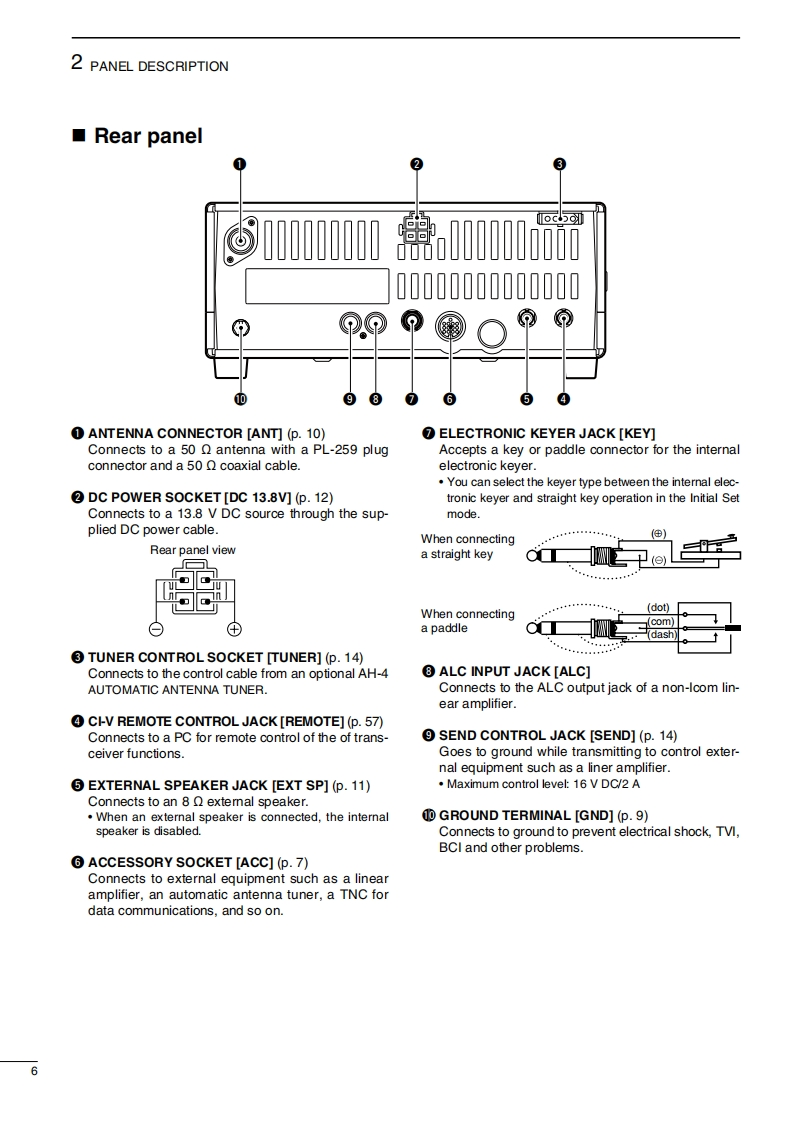 2 PANEL DESCRIPTION

■ Rear panel

❶ ❷ ❸

❿ ❾ ❽ ❼ ❻ ❺ ❹

❶ ANTENNA CONNECTOR [ANT] (p. 10)
Connects to a 50 Ω antenna with a PL-259 plug connector and a 50 Ω coaxial cable.

❷ DC POWER SOCKET [DC 13.8V] (p. 12)
Connects to a 13.8 V DC source through the supplied DC power cable.

Rear panel view

⊖ ⊕

❸ TUNER CONTROL SOCKET [TUNER] (p. 14)
Connects to the control cable from an optional AH-4 AUTOMATIC ANTENNA TUNER.

❹ CI-V REMOTE CONTROL JACK [REMOTE] (p. 57)
Connects to a PC for remote control of the of transceiver functions.

❺ EXTERNAL SPEAKER JACK [EXT SP] (p. 11)
Connects to an 8 Ω external speaker.
• When an external speaker is connected, the internal speaker is disabled.

❻ ACCESSORY SOCKET [ACC] (p. 7)
Connects to external equipment such as a linear amplifier, an automatic antenna tuner, a TNC for data communications, and so on.

❼ ELECTRONIC KEYER JACK [KEY]
Accepts a key or paddle connector for the internal electronic keyer.
• You can select the keyer type between the internal electronic keyer and straight key operation in the Initial Set mode.

When connecting a straight key
(⊕)
(⊖)

When connecting a paddle
(dot)
(com)
(dash)

❽ ALC INPUT JACK [ALC]
Connects to the ALC output jack of a non-Icom linear amplifier.

❾ SEND CONTROL JACK [SEND] (p. 14)
Goes to ground while transmitting to control external equipment such as a liner amplifier.
• Maximum control level: 16 V DC/2 A

❿ GROUND TERMINAL [GND] (p. 9)
Connects to ground to prevent electrical shock, TVI, BCI and other problems.

6