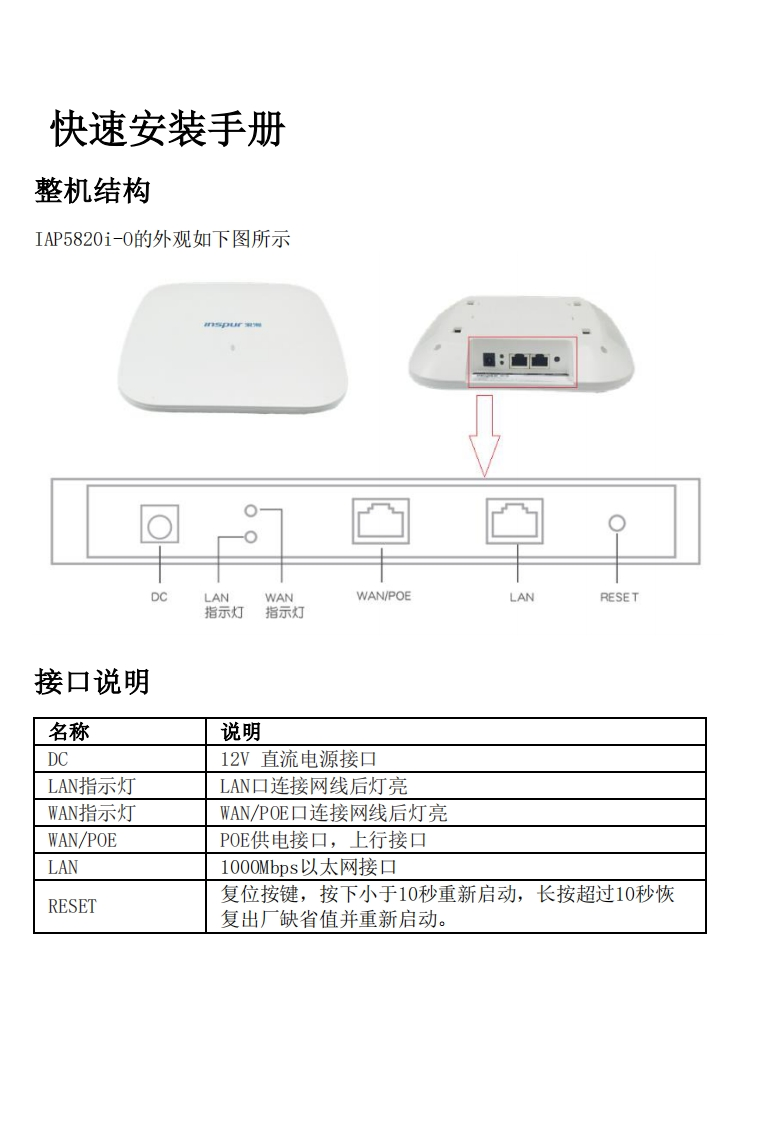 快速安装手册

整机结构

IAP5820i-O的外观如下图所示

inspur 浪潮

DC

LAN
指示灯

WAN
指示灯

WAN/POE

LAN

RESET

接口说明

| 名称 | 说明 |
|---|---|
| DC | 12V 直流电源接口 |
| LAN指示灯 | LAN口连接网线后灯亮 |
| WAN指示灯 | WAN/POE口连接网线后灯亮 |
| WAN/POE | POE供电接口，上行接口 |
| LAN | 1000Mbps以太网接口 |
| RESET | 复位按键，按下小于10秒重新启动，长按超过10秒恢复出厂缺省值并重新启动。 |