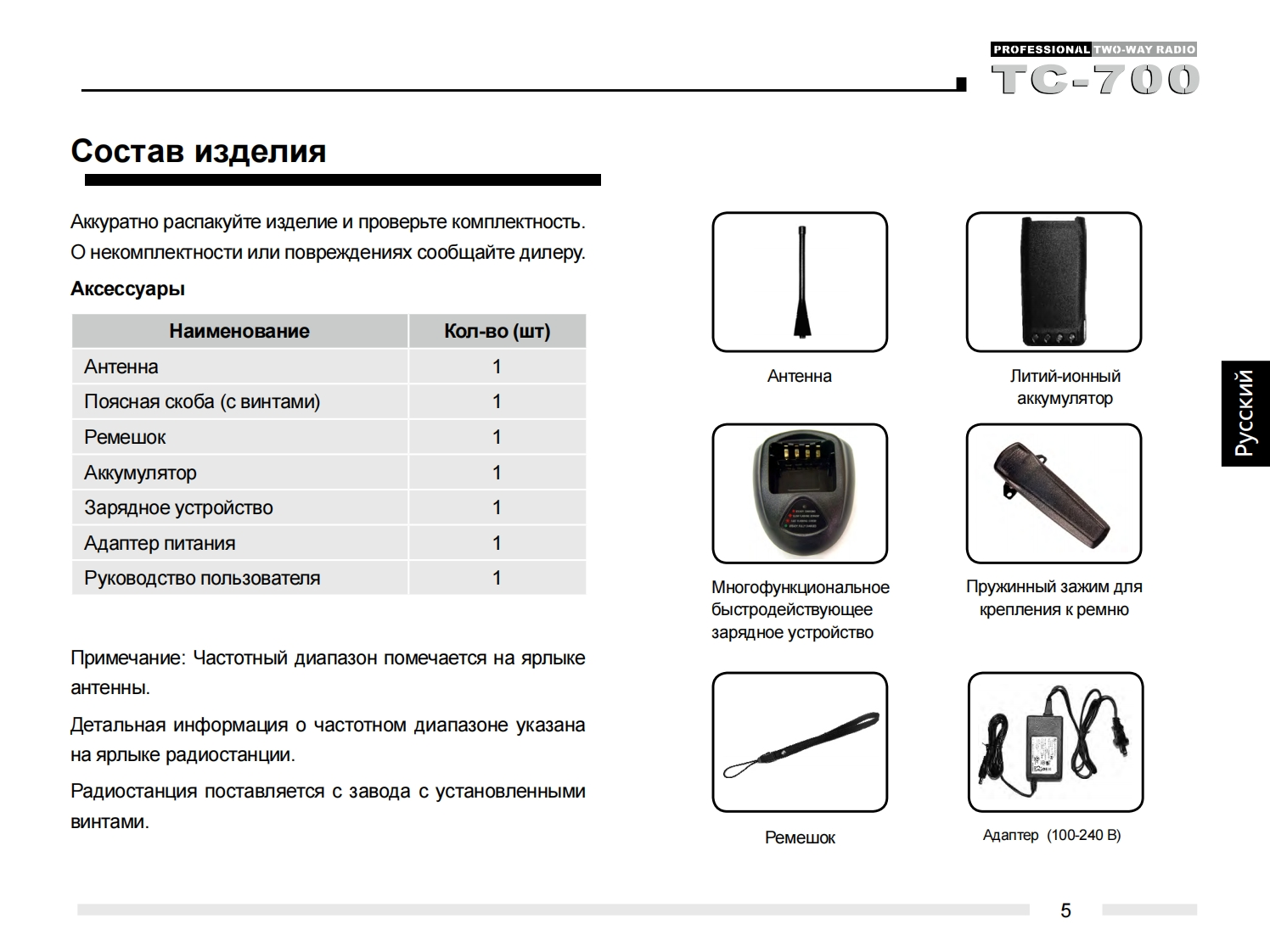 PROFESSIONAL TWO-WAY RADIO
TC-700

Состав изделия

Аккуратно распакуйте изделие и проверьте комплектность. О некомплектности или повреждениях сообщайте дилеру.

Аксессуары

| Наименование | Кол-во (шт) |
|---|---|
| Антенна | 1 |
| Поясная скоба (с винтами) | 1 |
| Ремешок | 1 |
| Аккумулятор | 1 |
| Зарядное устройство | 1 |
| Адаптер питания | 1 |
| Руководство пользователя | 1 |

Примечание: Частотный диапазон помечается на ярлыке антенны.

Детальная информация о частотном диапазоне указана на ярлыке радиостанции.

Радиостанция поставляется с завода с установленными винтами.

Антенна

Литий-ионный аккумулятор

Многофункциональное быстродействующее зарядное устройство

Пружинный зажим для крепления к ремню

Ремешок

Адаптер (100-240 В)

Русский

5