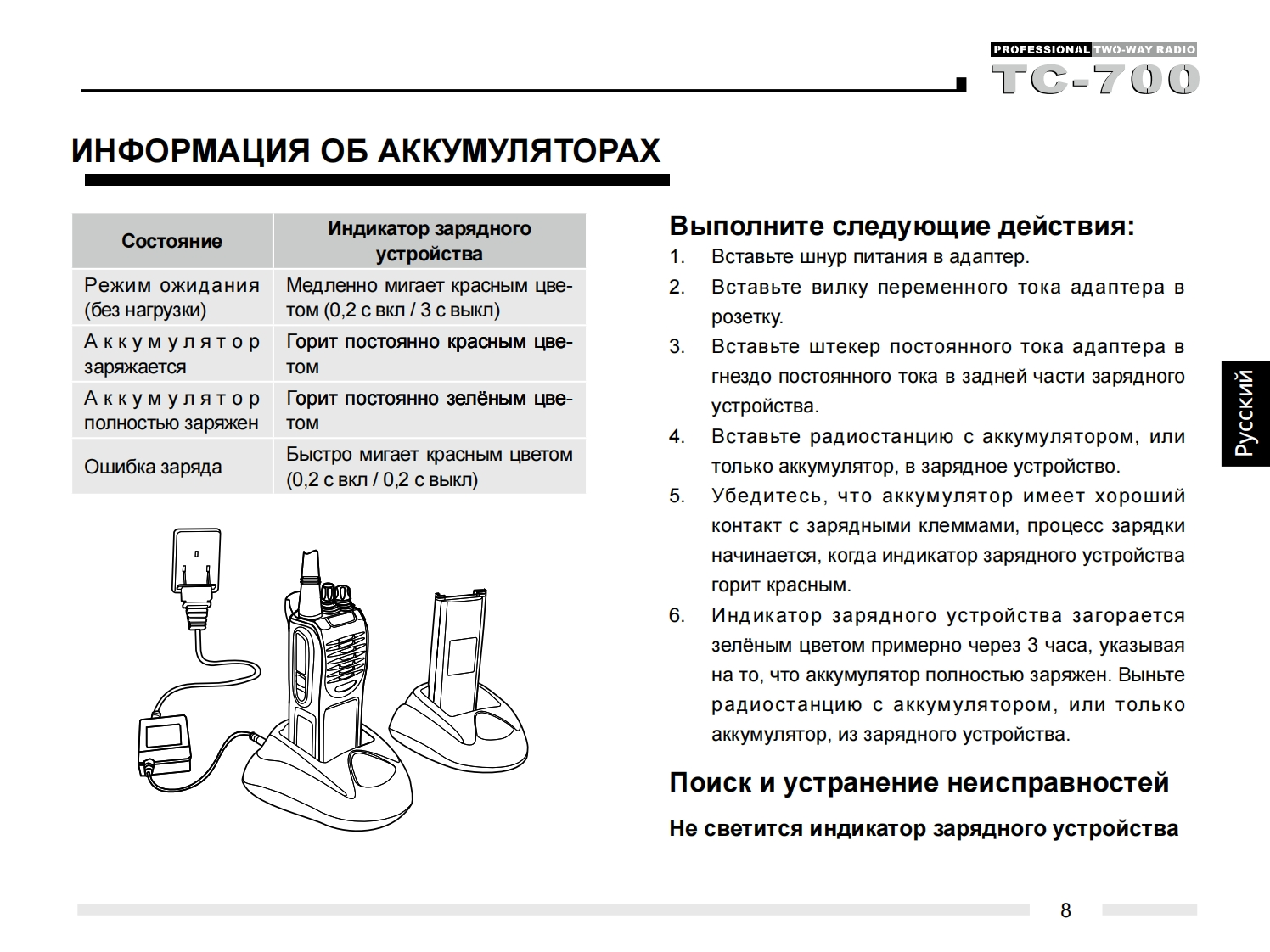 PROFESSIONAL TWO-WAY RADIO
TC-700

ИНФОРМАЦИЯ ОБ АККУМУЛЯТОРАХ

| Состояние | Индикатор зарядного устройства |
|---|---|
| Режим ожидания (без нагрузки) | Медленно мигает красным цветом (0,2 с вкл / 3 с выкл) |
| Аккумулятор заряжается | Горит постоянно красным цветом |
| Аккумулятор полностью заряжен | Горит постоянно зелёным цветом |
| Ошибка заряда | Быстро мигает красным цветом (0,2 с вкл / 0,2 с выкл) |

Выполните следующие действия:
1. Вставьте шнур питания в адаптер.
2. Вставьте вилку переменного тока адаптера в розетку.
3. Вставьте штекер постоянного тока адаптера в гнездо постоянного тока в задней части зарядного устройства.
4. Вставьте радиостанцию с аккумулятором, или только аккумулятор, в зарядное устройство.
5. Убедитесь, что аккумулятор имеет хороший контакт с зарядными клеммами, процесс зарядки начинается, когда индикатор зарядного устройства горит красным.
6. Индикатор зарядного устройства загорается зелёным цветом примерно через 3 часа, указывая на то, что аккумулятор полностью заряжен. Выньте радиостанцию с аккумулятором, или только аккумулятор, из зарядного устройства.

Поиск и устранение неисправностей

Не светится индикатор зарядного устройства

Русский

8