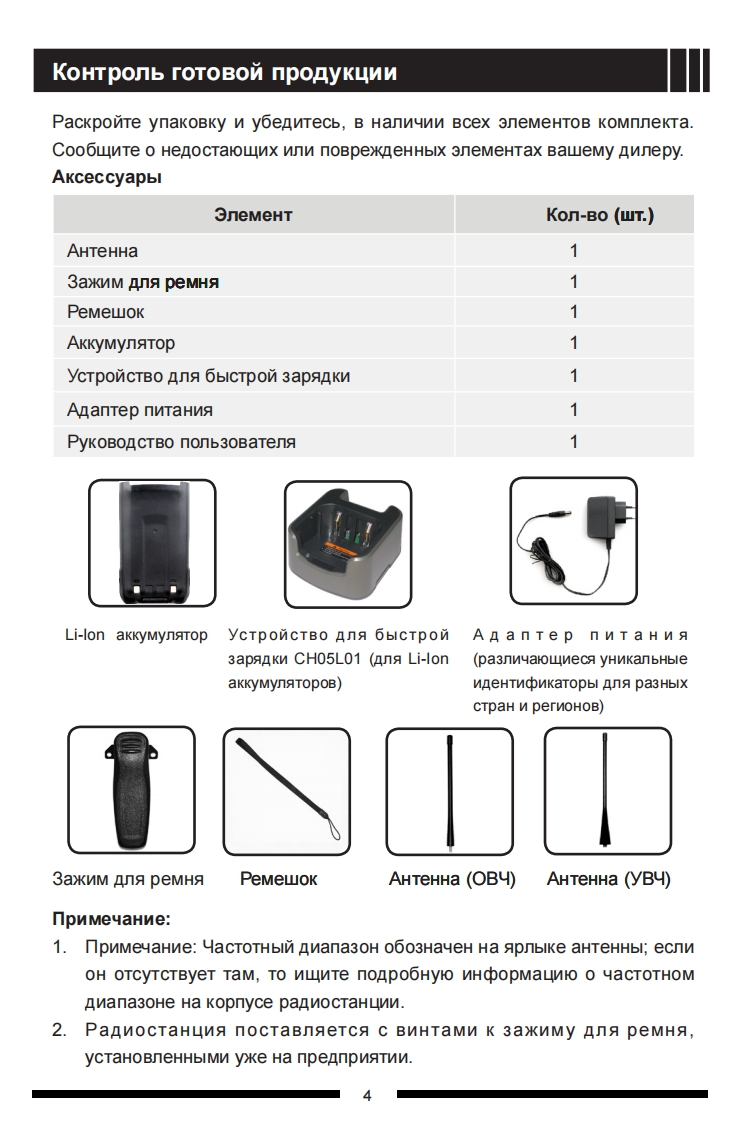 Контроль готовой продукции

Раскройте упаковку и убедитесь, в наличии всех элементов комплекта. Сообщите о недостающих или поврежденных элементах вашему дилеру.

Аксессуары

| Элемент | Кол-во (шт.) |
|---|---|
| Антенна | 1 |
| Зажим для ремня | 1 |
| Ремешок | 1 |
| Аккумулятор | 1 |
| Устройство для быстрой зарядки | 1 |
| Адаптер питания | 1 |
| Руководство пользователя | 1 |

Li-Ion аккумулятор

Устройство для быстрой зарядки CH05L01 (для Li-Ion аккумуляторов)

Адаптер питания (различающиеся уникальные идентификаторы для разных стран и регионов)

Зажим для ремня

Ремешок

Антенна (ОВЧ)

Антенна (УВЧ)

Примечание:

1. Примечание: Частотный диапазон обозначен на ярлыке антенны; если он отсутствует там, то ищите подробную информацию о частотном диапазоне на корпусе радиостанции.
2. Радиостанция поставляется с винтами к зажиму для ремня, установленными уже на предприятии.

4