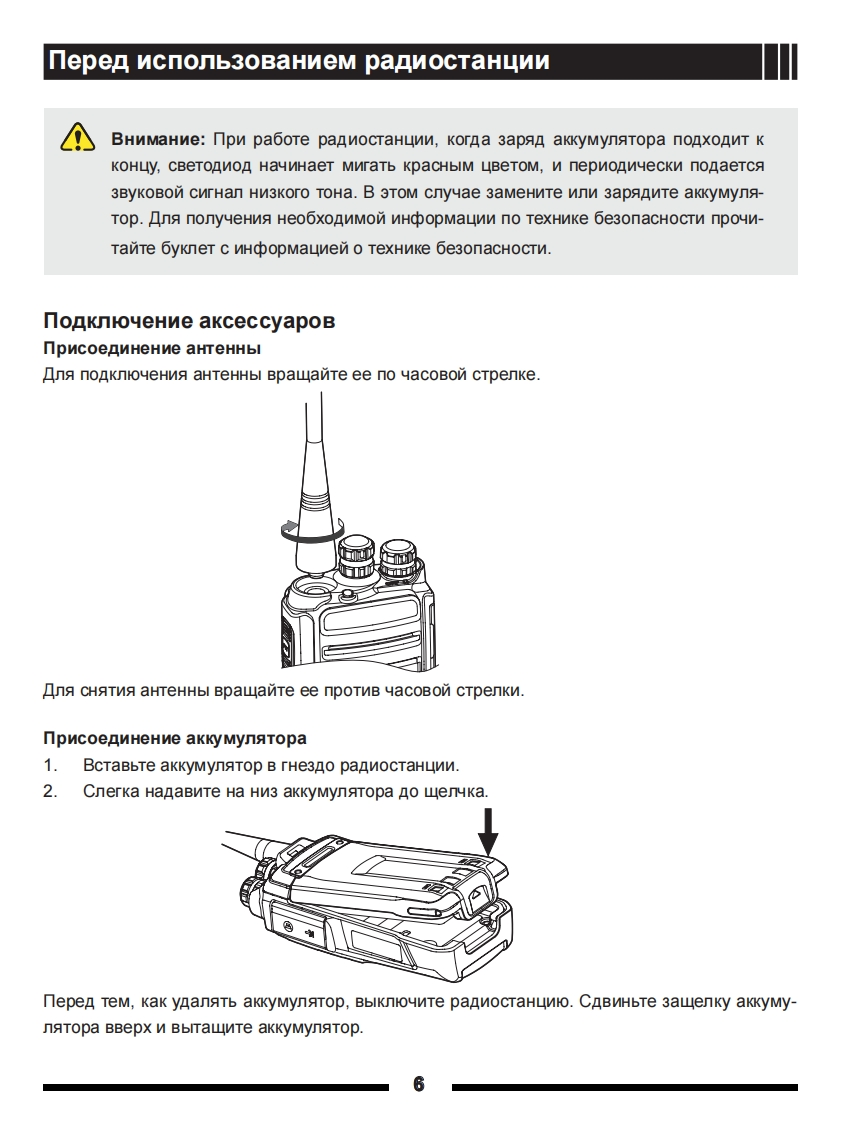 Перед использованием радиостанции

Внимание: При работе радиостанции, когда заряд аккумулятора подходит к концу, светодиод начинает мигать красным цветом, и периодически подается звуковой сигнал низкого тона. В этом случае замените или зарядите аккумулятор. Для получения необходимой информации по технике безопасности прочитайте буклет с информацией о технике безопасности.

Подключение аксессуаров
Присоединение антенны
Для подключения антенны вращайте ее по часовой стрелке.

Для снятия антенны вращайте ее против часовой стрелки.

Присоединение аккумулятора
1. Вставьте аккумулятор в гнездо радиостанции.
2. Слегка надавите на низ аккумулятора до щелчка.

Перед тем, как удалять аккумулятор, выключите радиостанцию. Сдвиньте защелку аккумулятора вверх и вытащите аккумулятор.

6