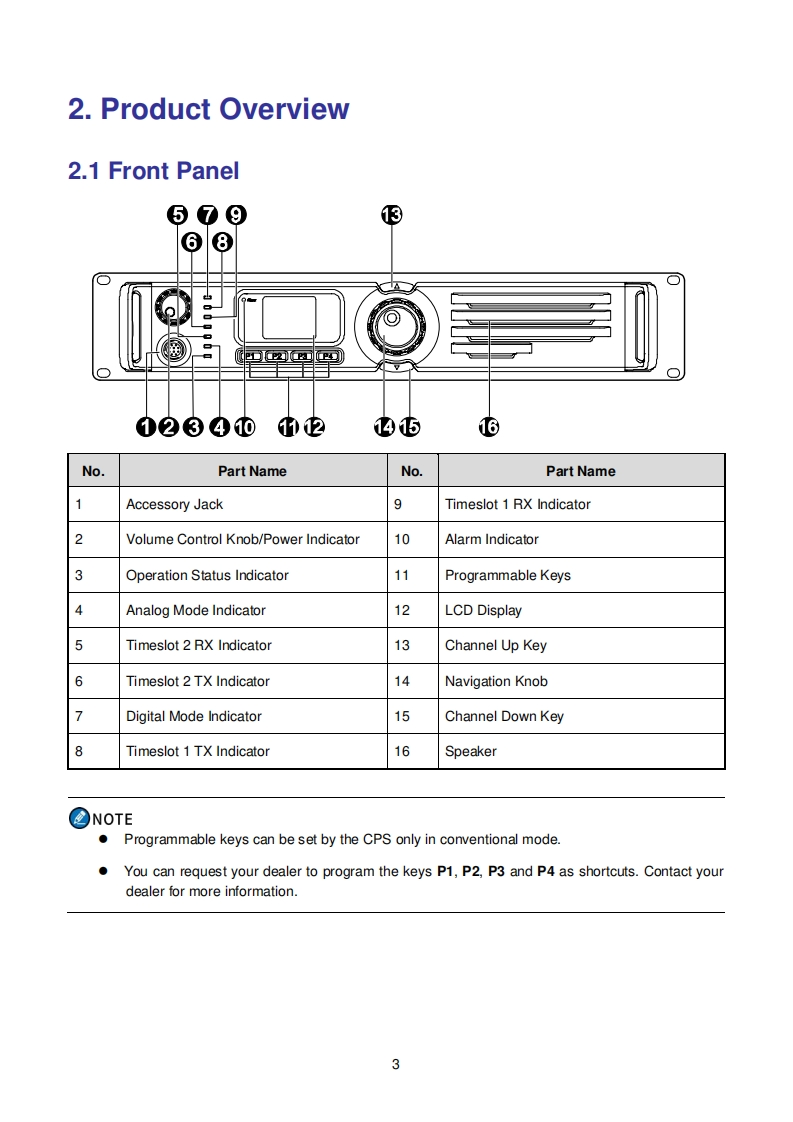 2. Product Overview

2.1 Front Panel

5 7 9 13
6 8

P1 P2 P3 P4

1 2 3 4 10 11 12 14 15 16

| No. | Part Name | No. | Part Name |
|---|---|---|---|
| 1 | Accessory Jack | 9 | Timeslot 1 RX Indicator |
| 2 | Volume Control Knob/Power Indicator | 10 | Alarm Indicator |
| 3 | Operation Status Indicator | 11 | Programmable Keys |
| 4 | Analog Mode Indicator | 12 | LCD Display |
| 5 | Timeslot 2 RX Indicator | 13 | Channel Up Key |
| 6 | Timeslot 2 TX Indicator | 14 | Navigation Knob |
| 7 | Digital Mode Indicator | 15 | Channel Down Key |
| 8 | Timeslot 1 TX Indicator | 16 | Speaker |

NOTE
● Programmable keys can be set by the CPS only in conventional mode.
● You can request your dealer to program the keys P1, P2, P3 and P4 as shortcuts. Contact your dealer for more information.

3