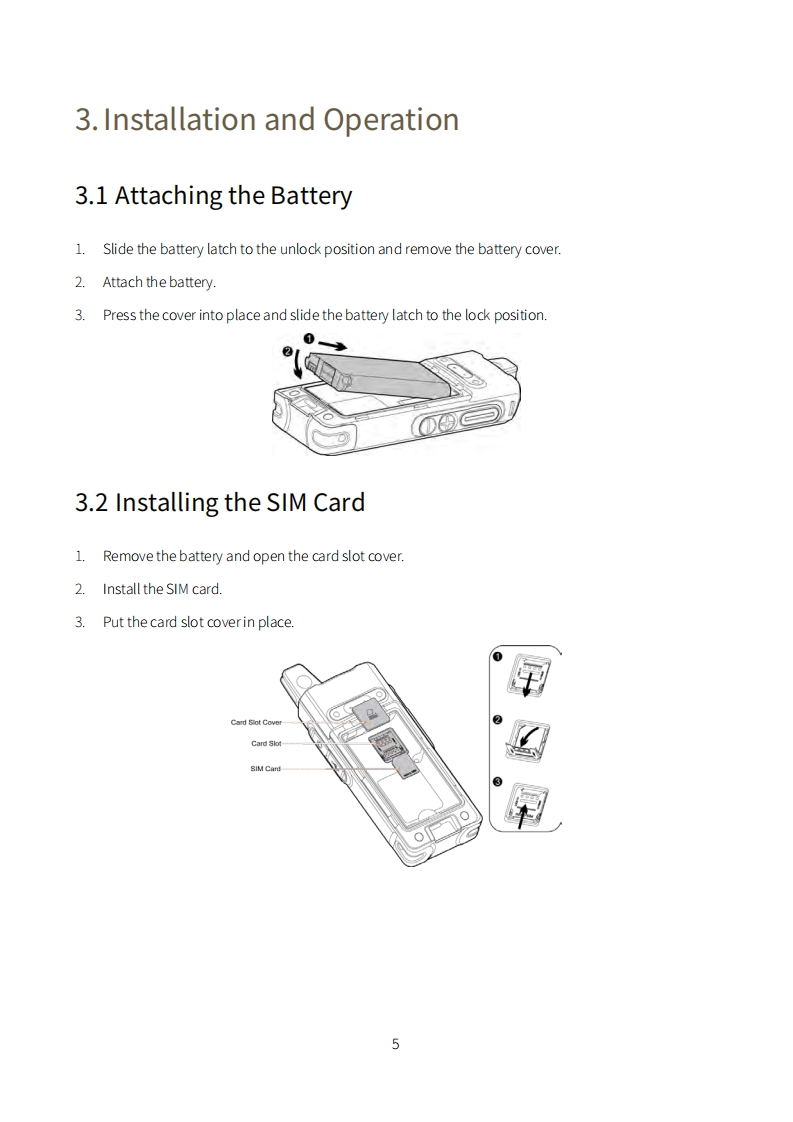 3. Installation and Operation

3.1 Attaching the Battery

1. Slide the battery latch to the unlock position and remove the battery cover.

2. Attach the battery.

3. Press the cover into place and slide the battery latch to the lock position.

❶

❷

3.2 Installing the SIM Card

1. Remove the battery and open the card slot cover.

2. Install the SIM card.

3. Put the card slot cover in place.

Card Slot Cover

Card Slot

SIM Card

❶

❷

❸

5