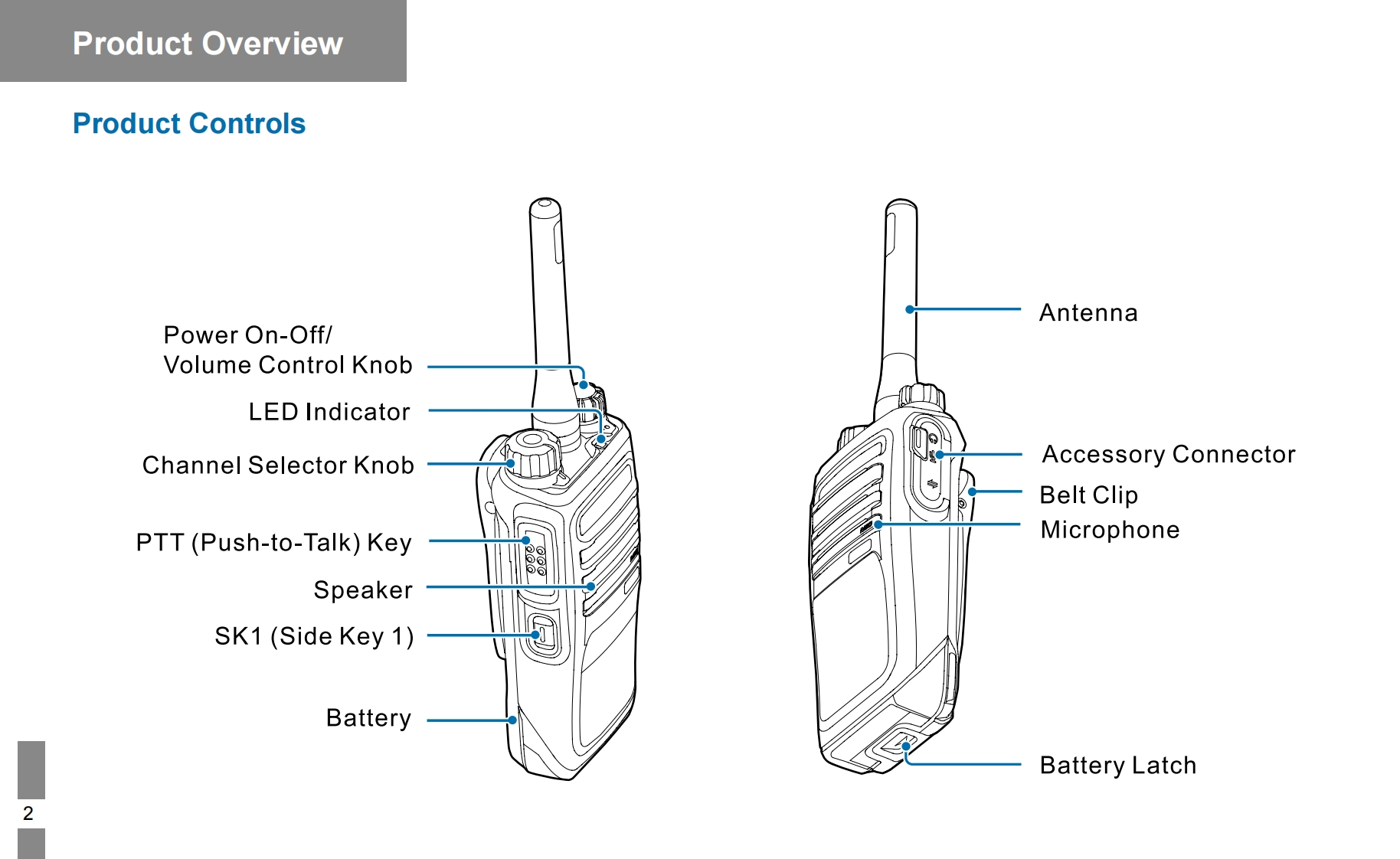 Product Overview

Product Controls

Power On-Off/
Volume Control Knob

LED Indicator

Channel Selector Knob

PTT (Push-to-Talk) Key

Speaker

SK1 (Side Key 1)

Battery

Antenna

Accessory Connector

Belt Clip

Microphone

Battery Latch

2